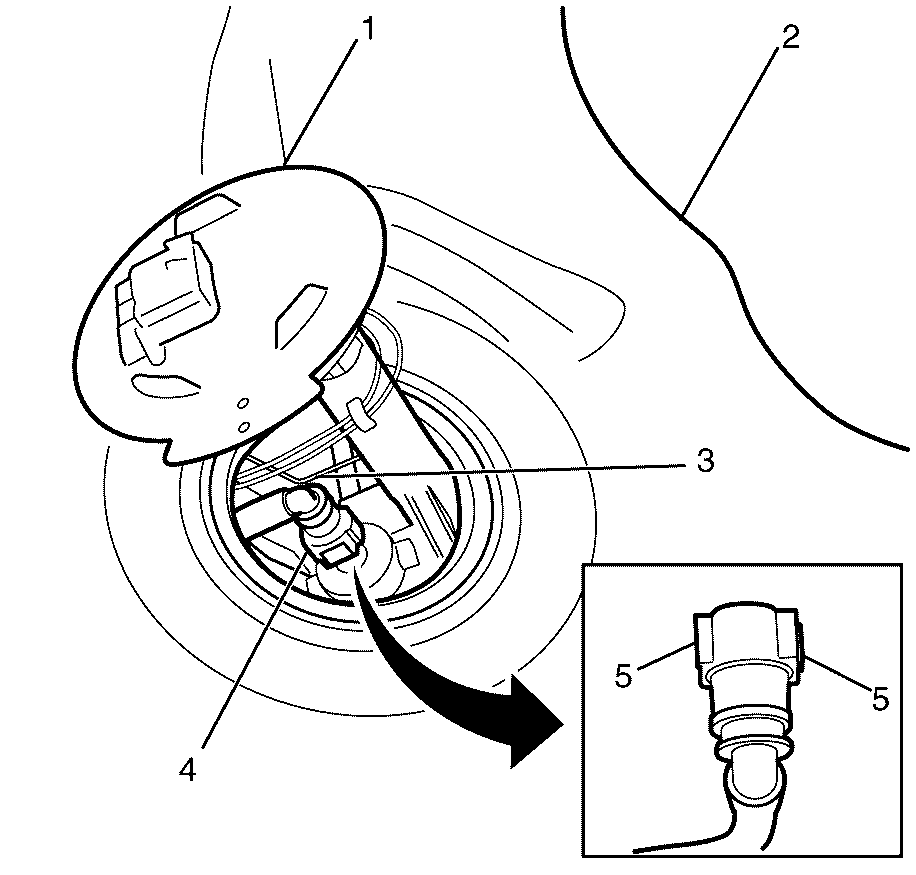 1
2
3
4
5
5