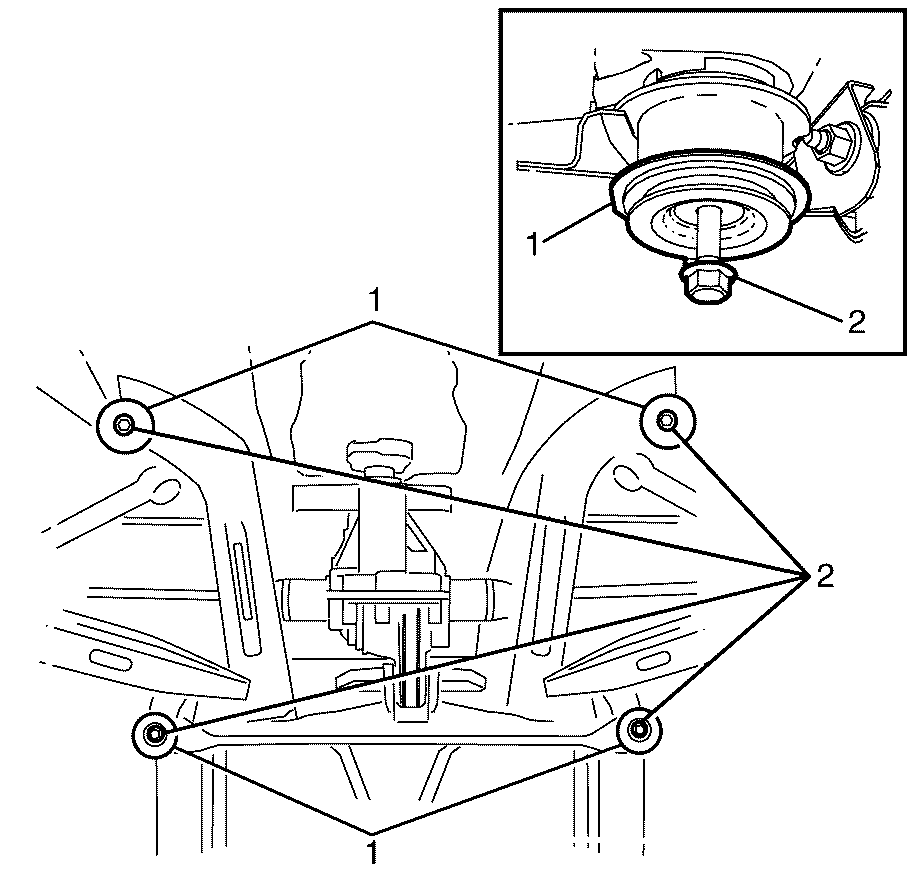 1
2
1
2
1