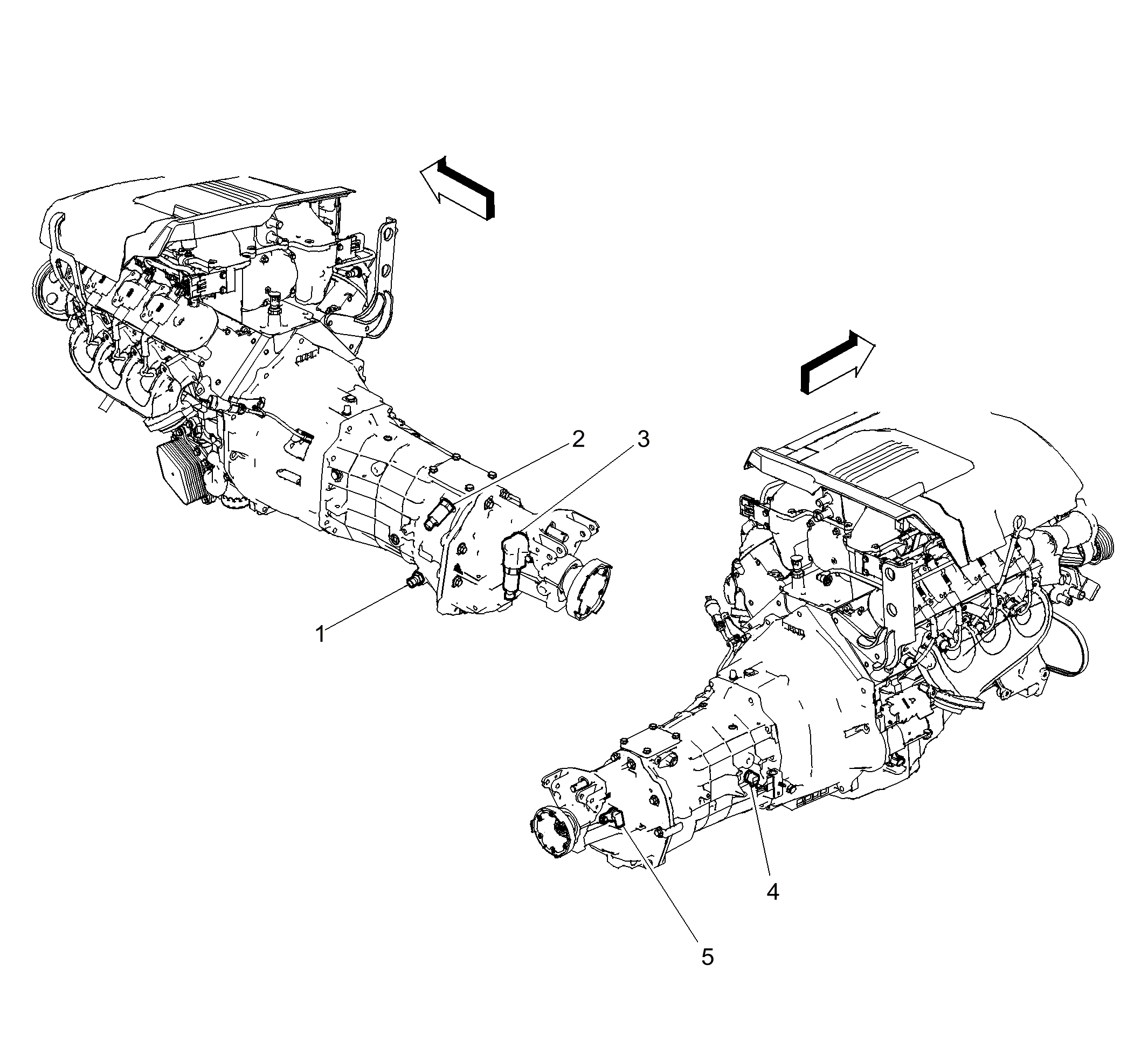 2
3
1
4
5