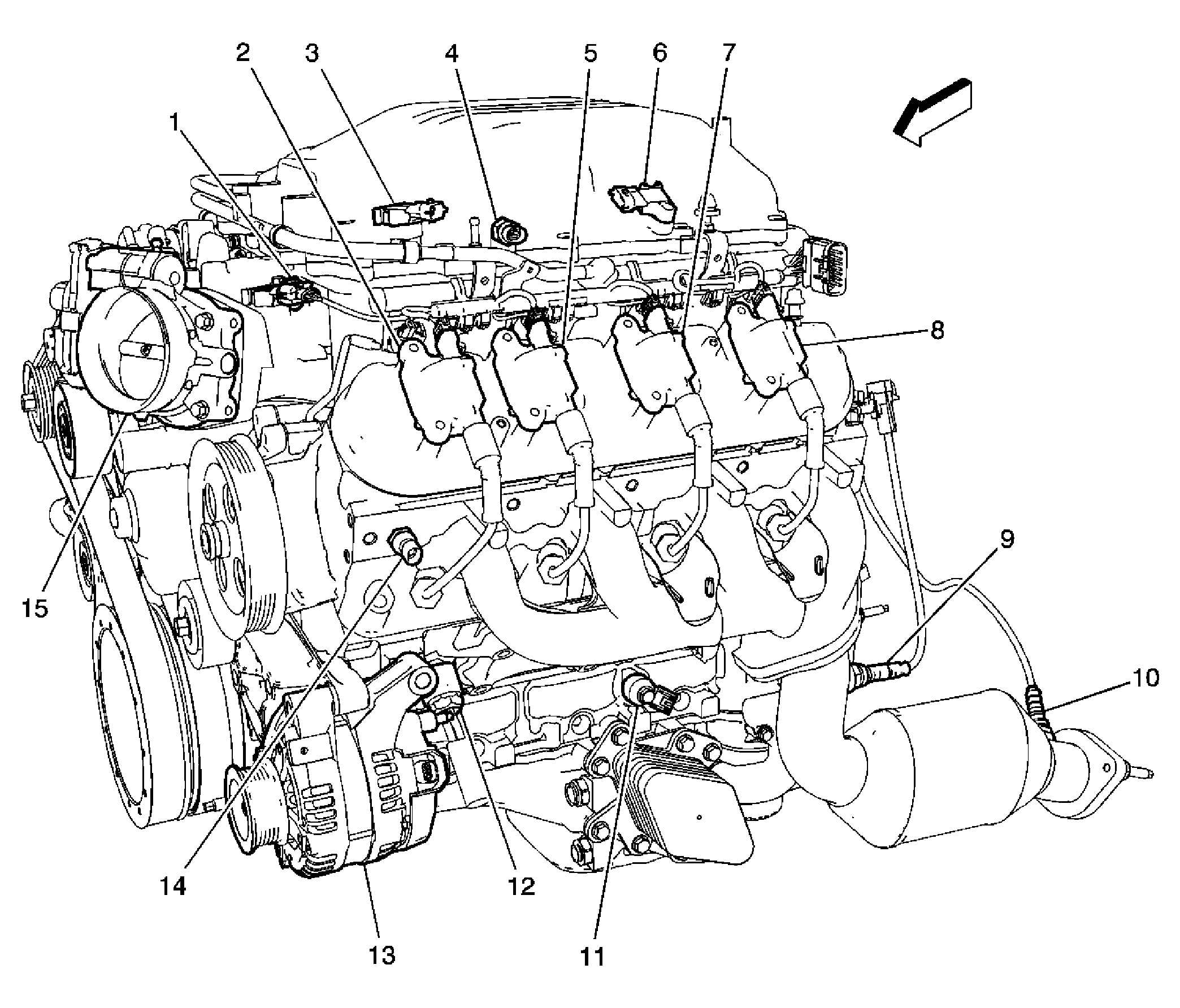 2
3
4
5
6
7
1
8
9
10
15
14
13
12
11