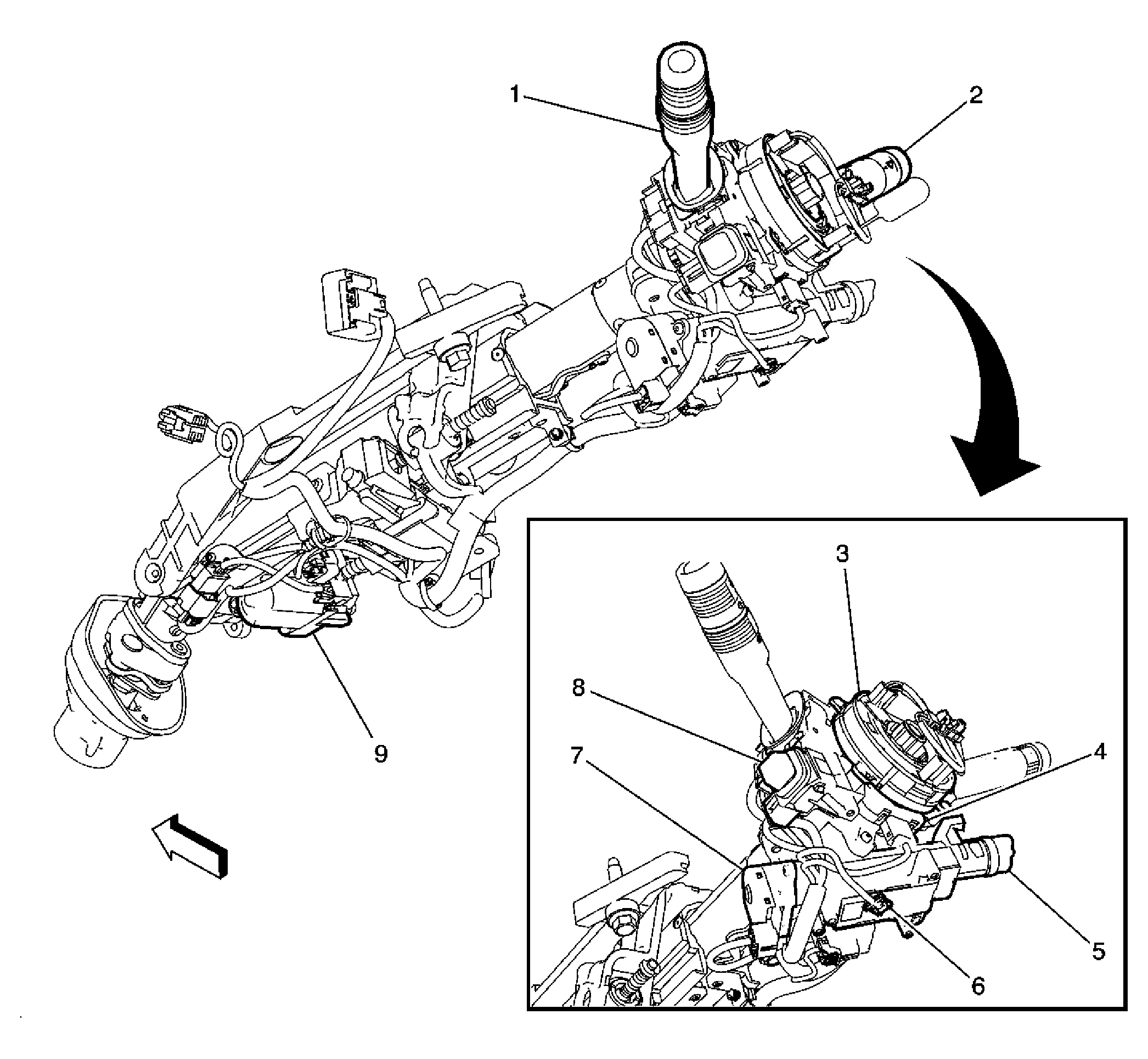 1
2
9
3
8
7
4
5
6