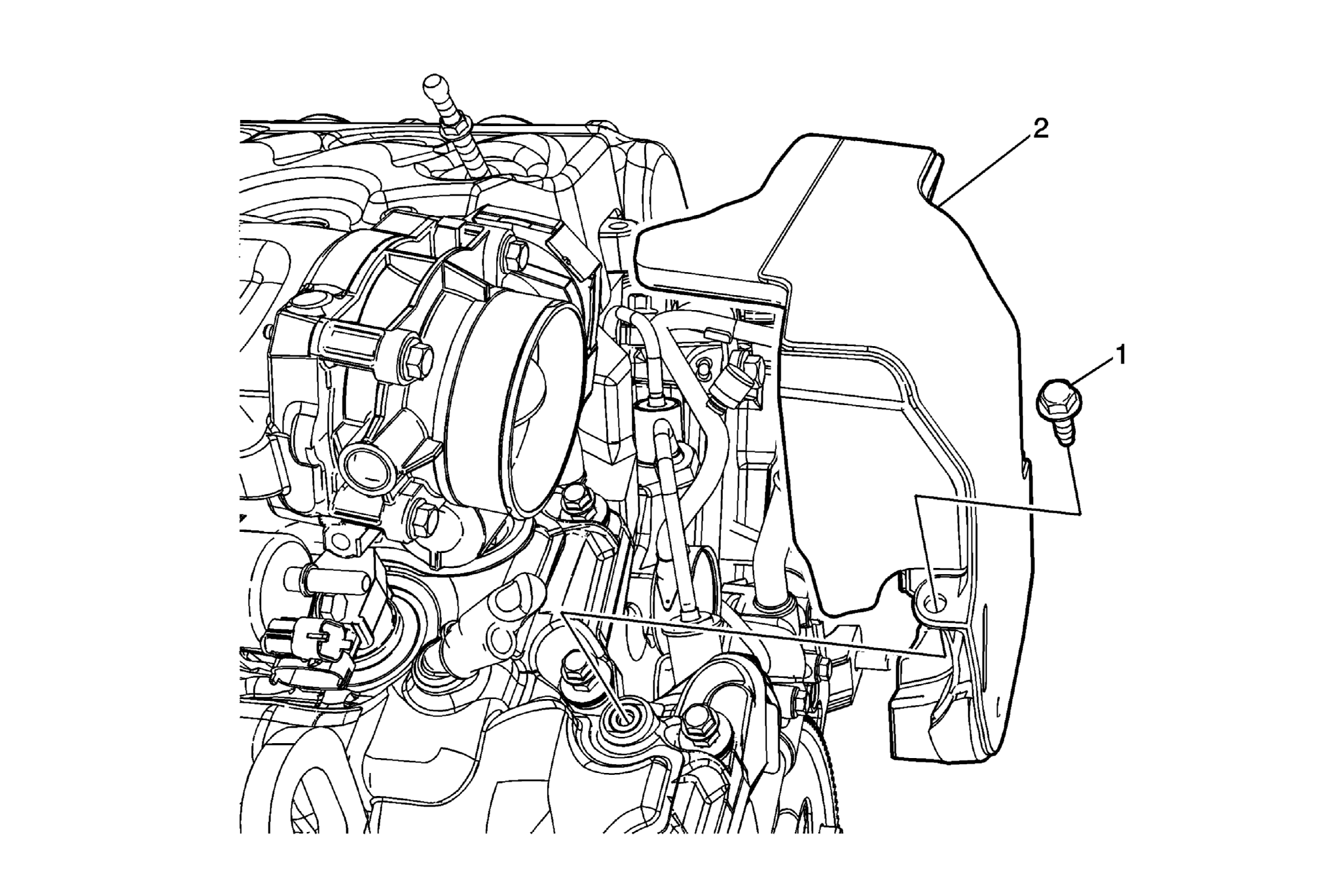 2

1