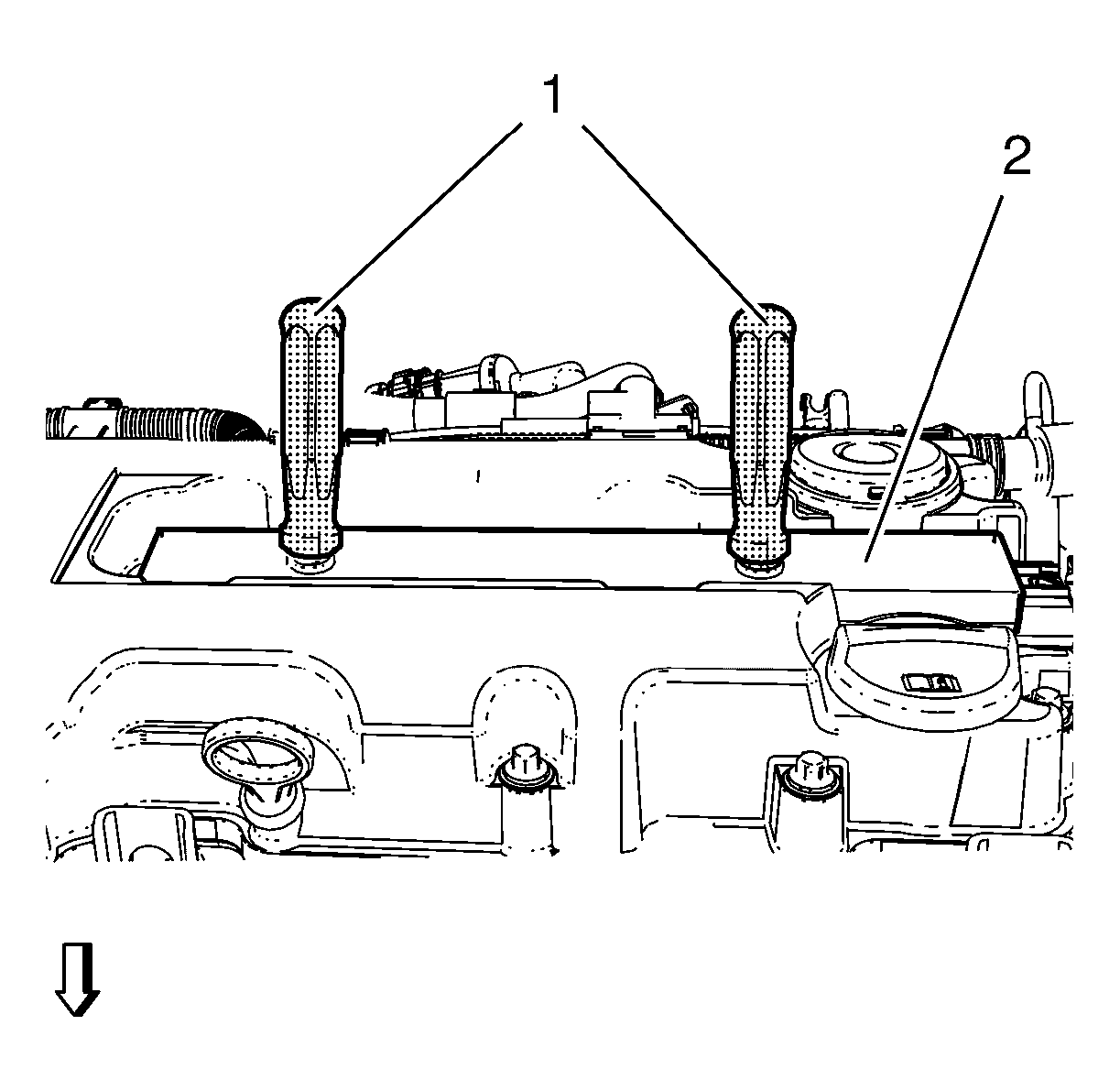 1
2