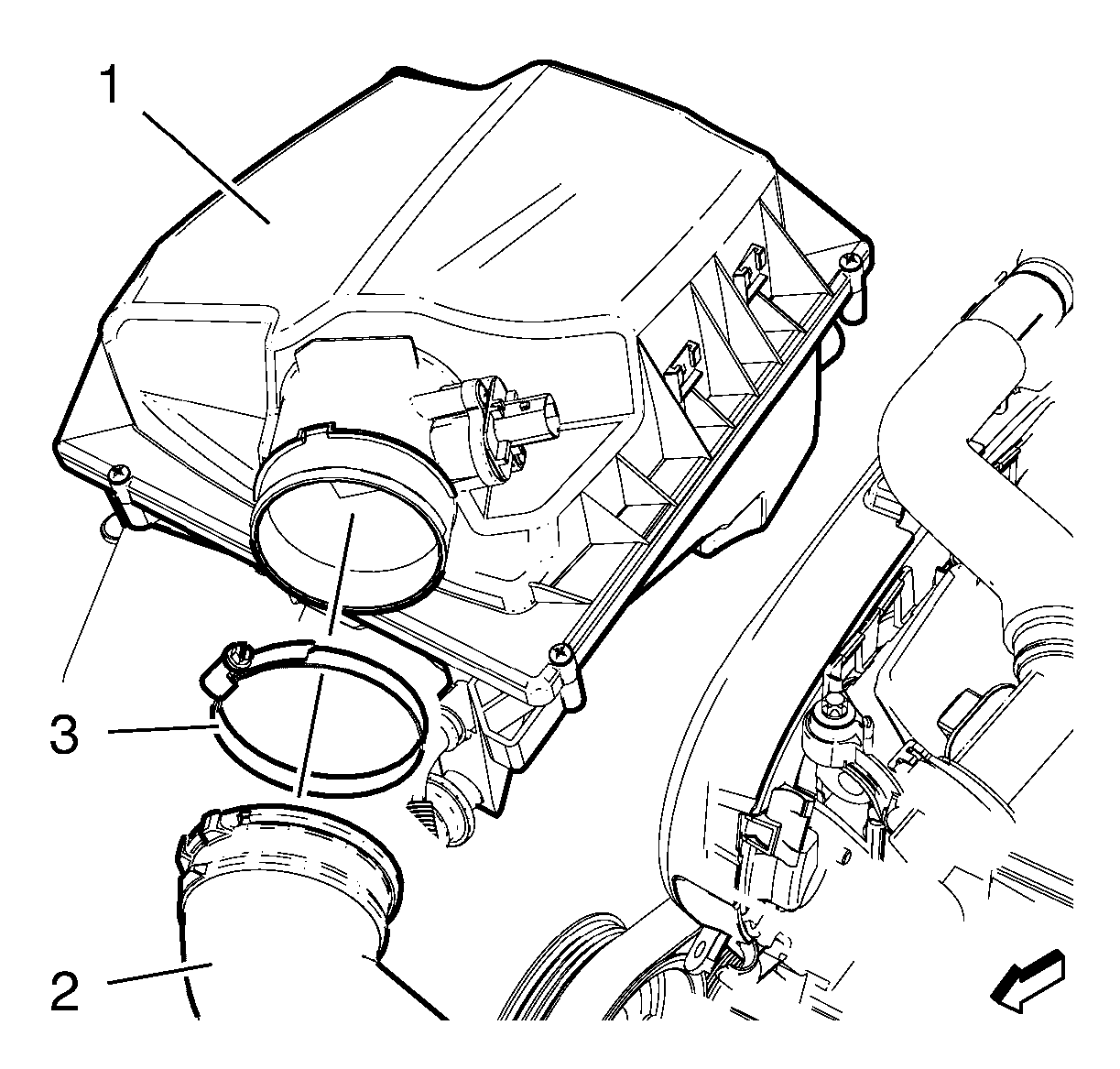 1
3
2