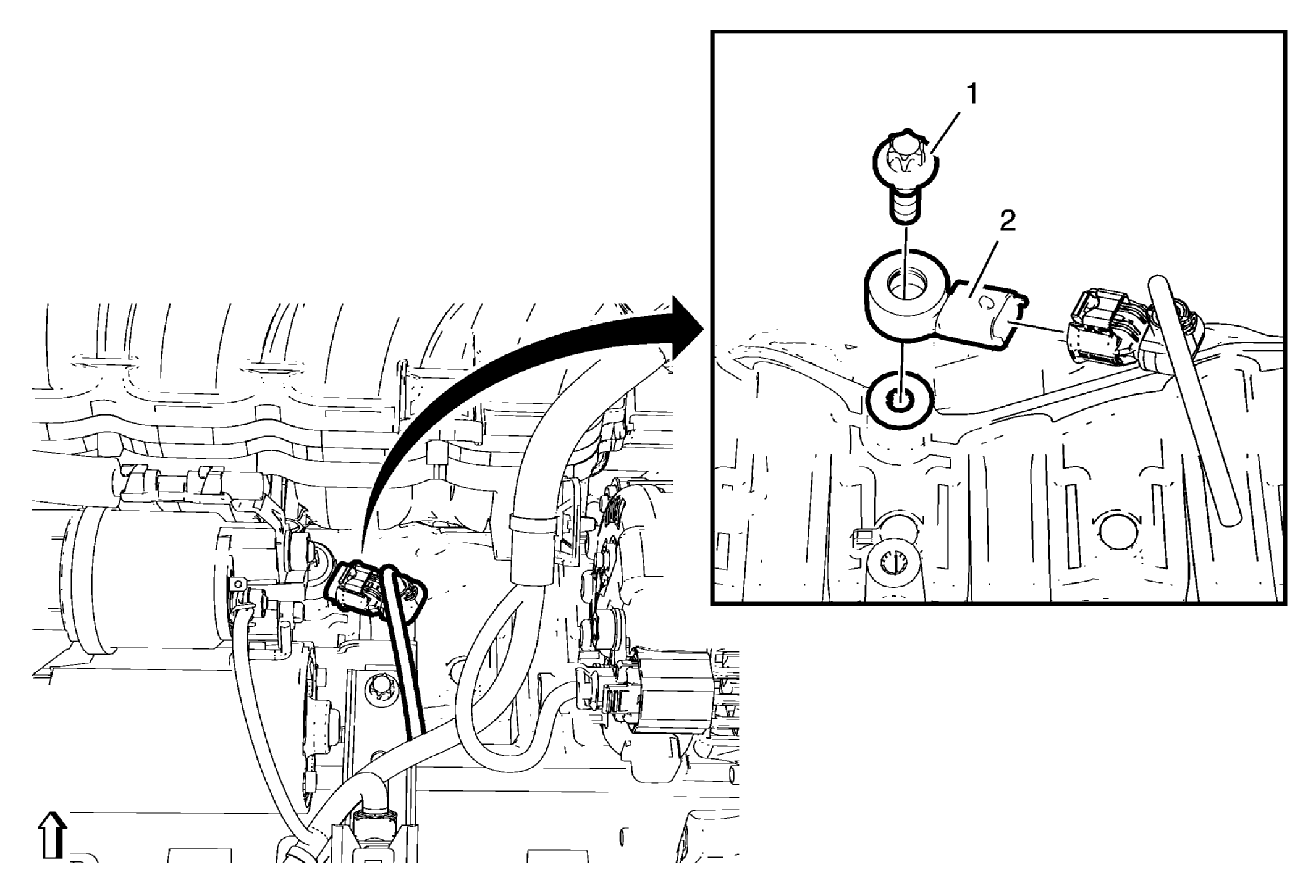 1
2