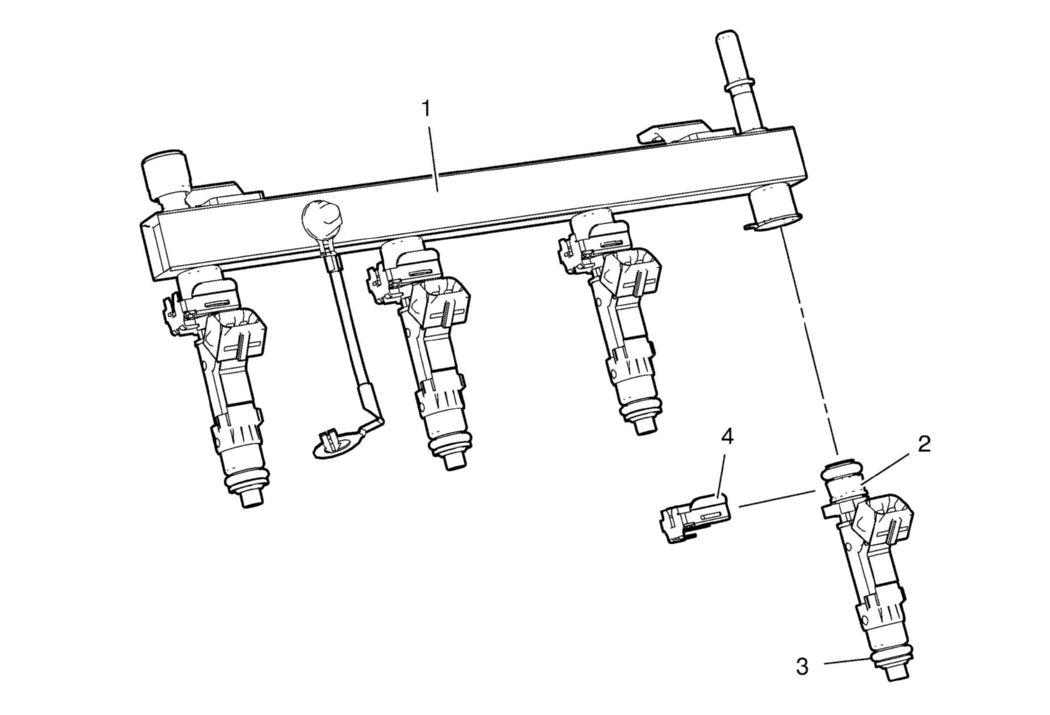 1
4
2
3