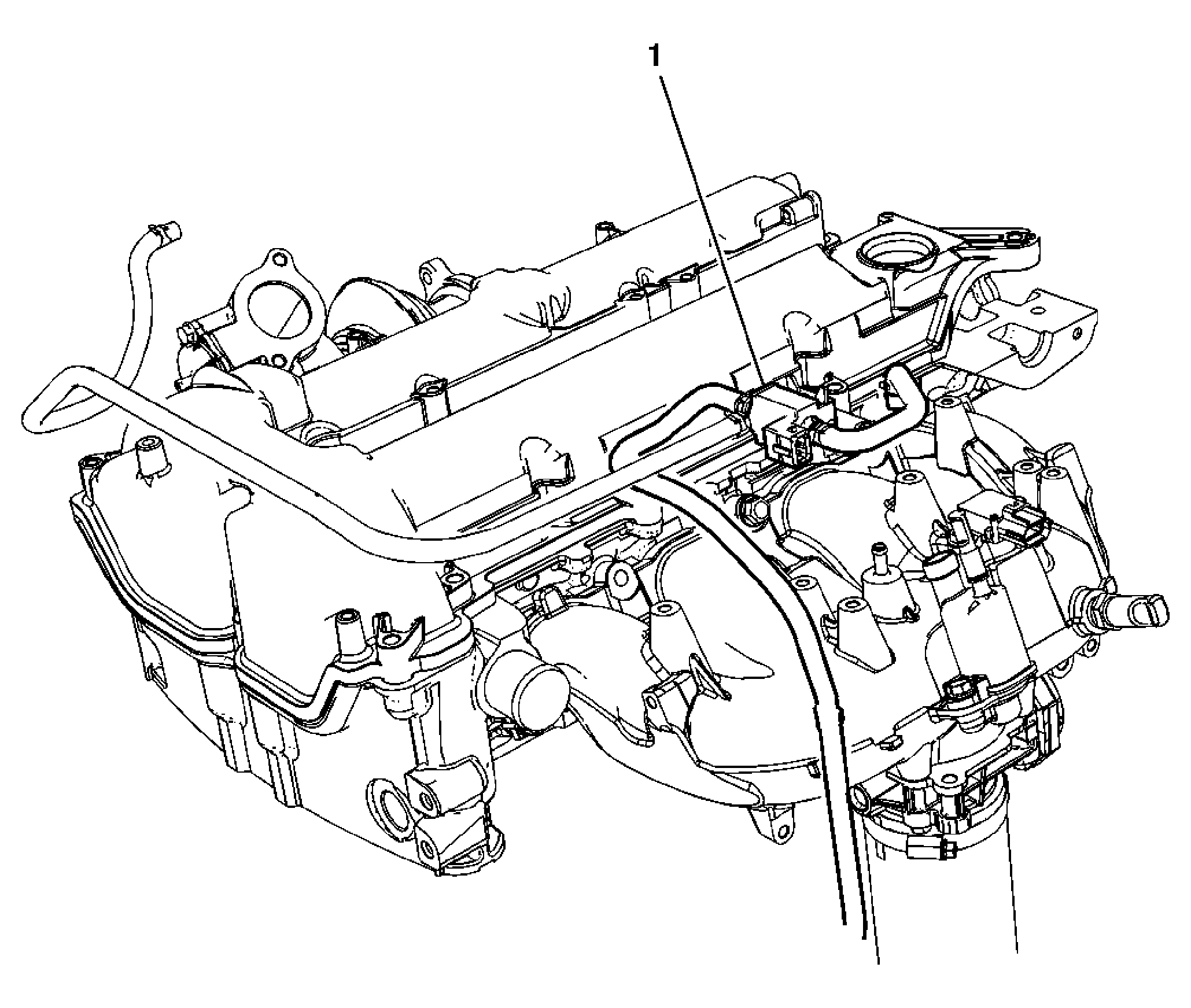 1