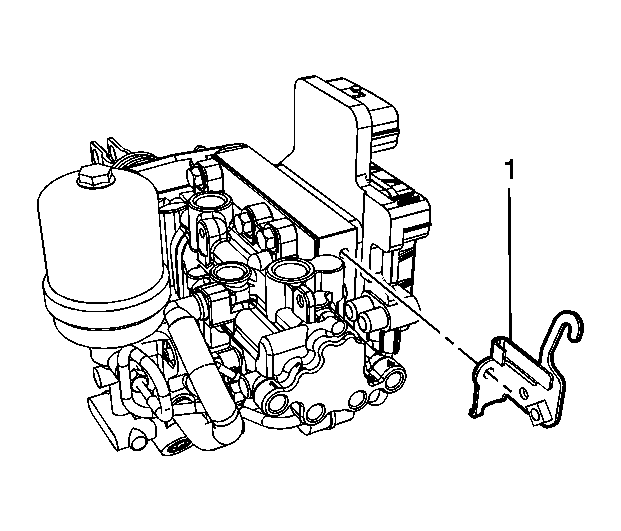 1