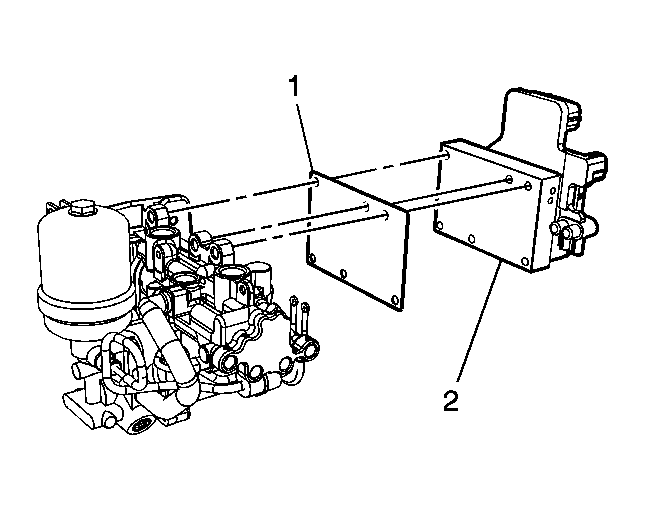 1

2