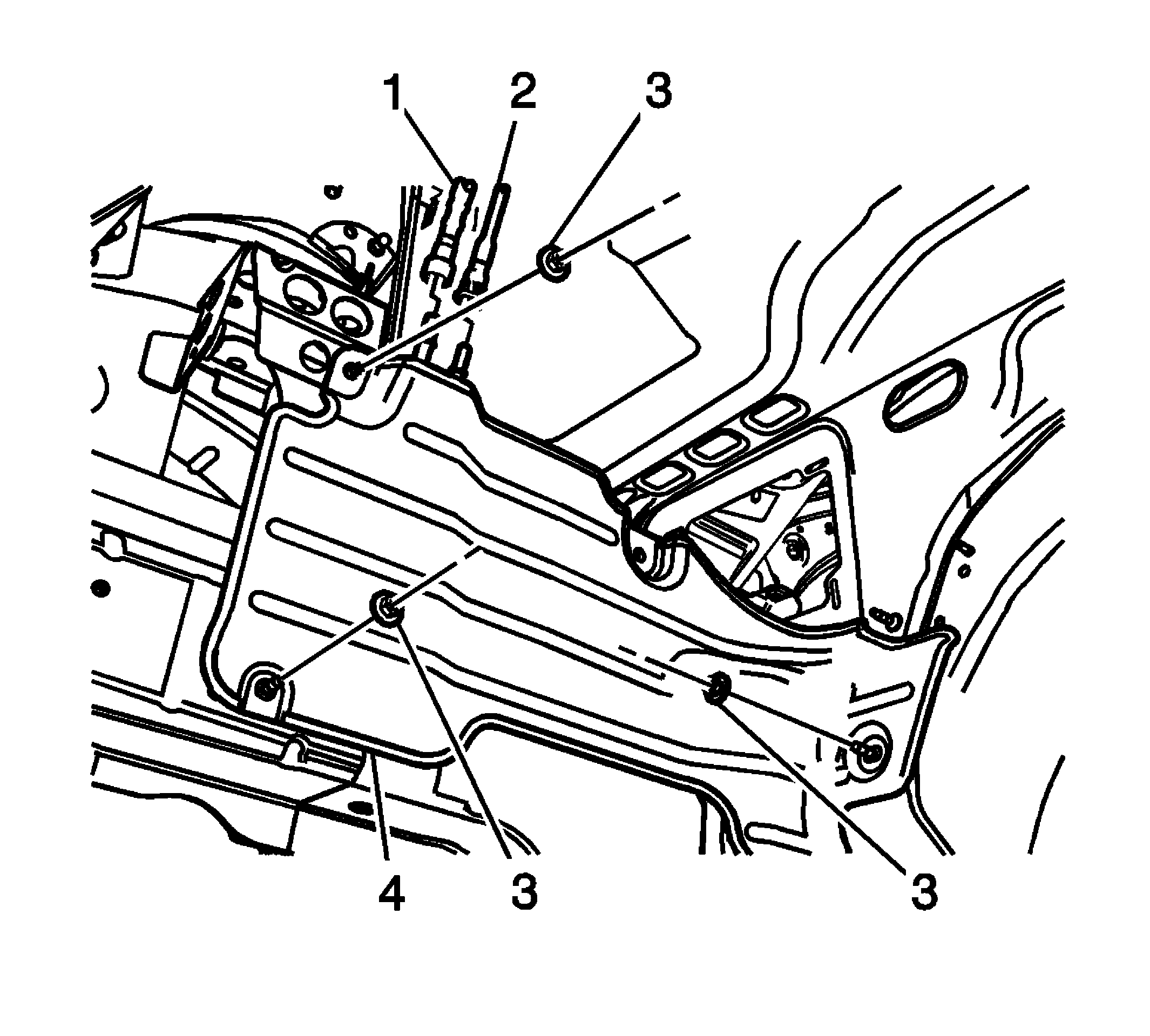 1 2 3

4 3 3