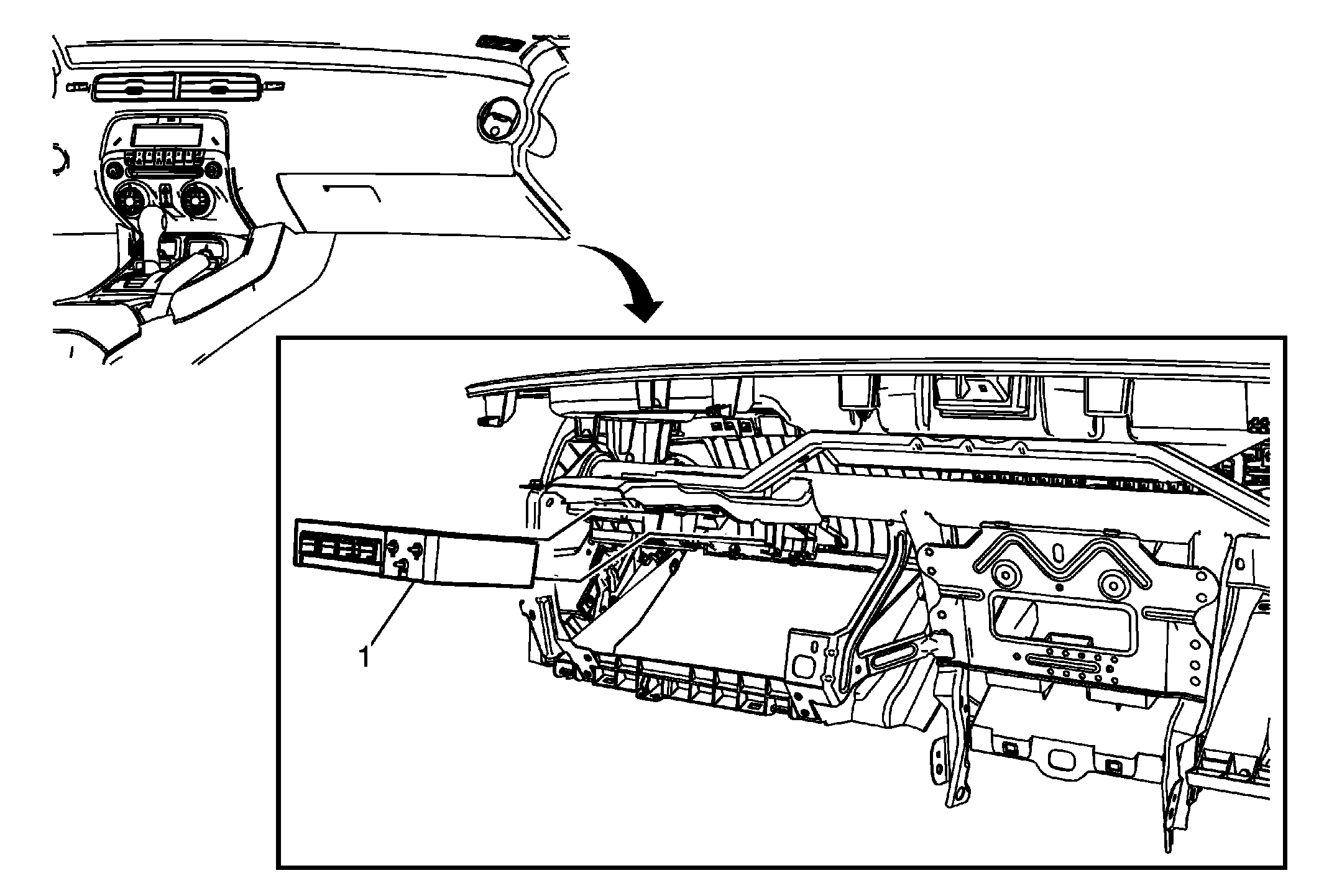 1