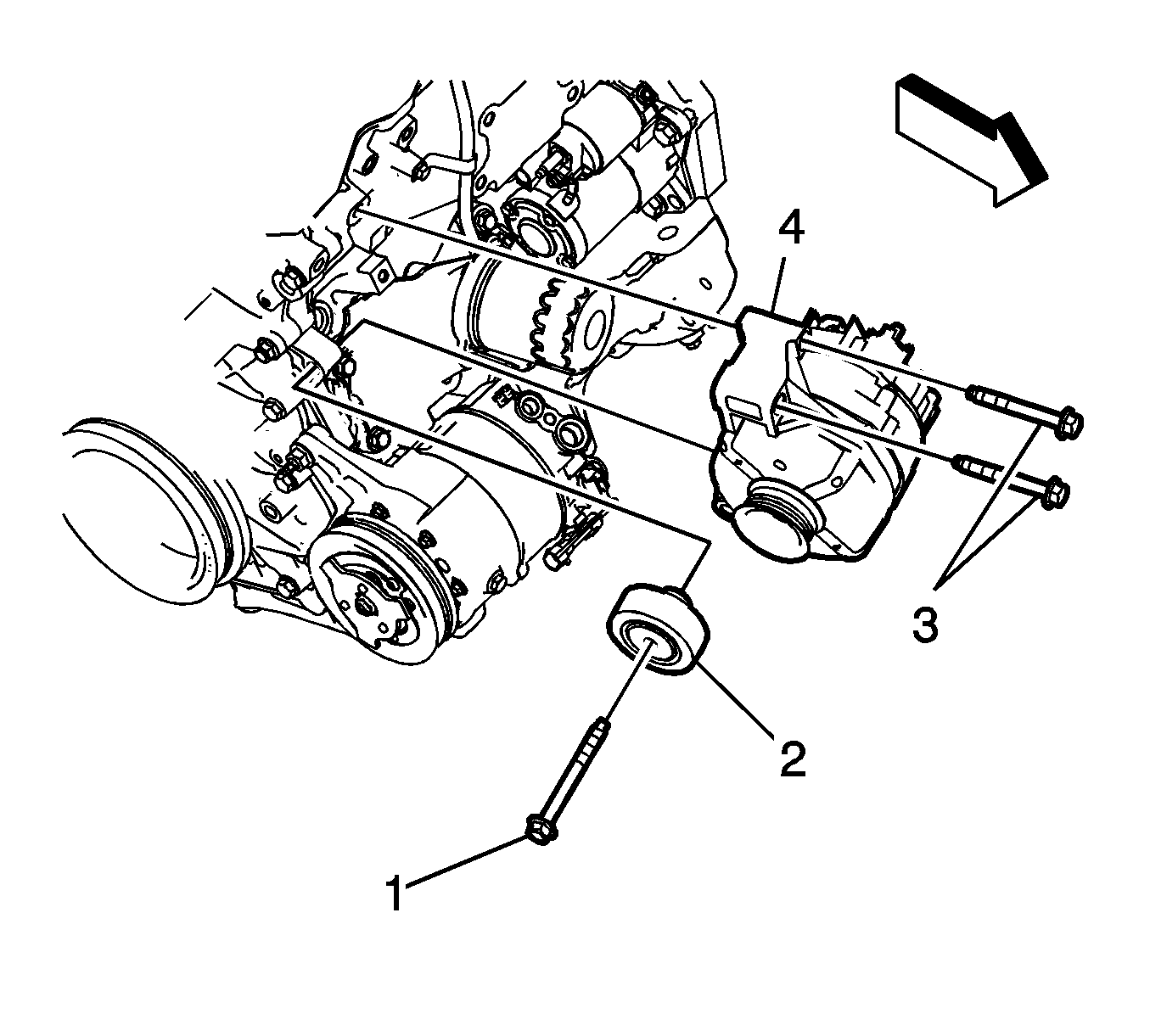 4
3
2
1