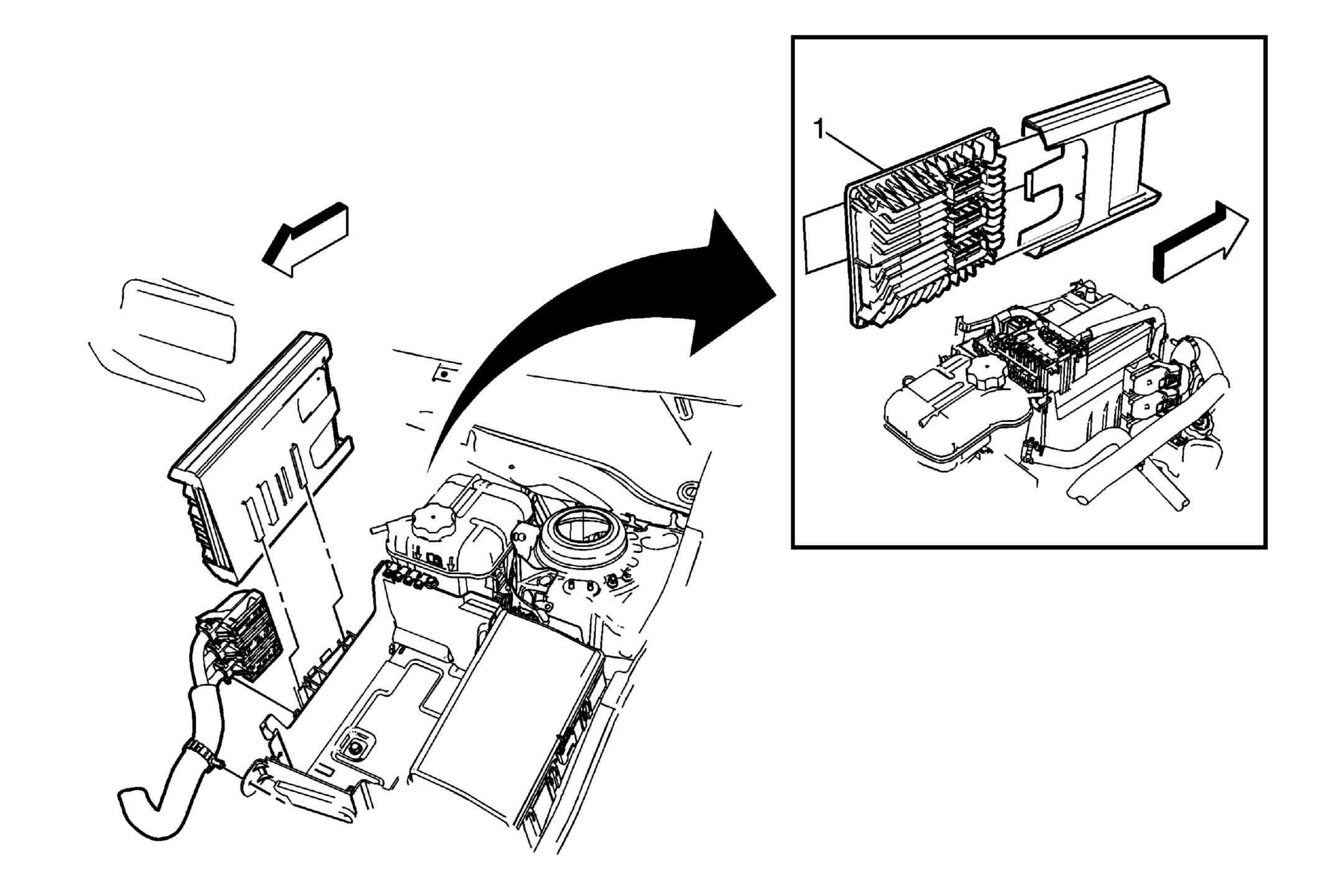 1