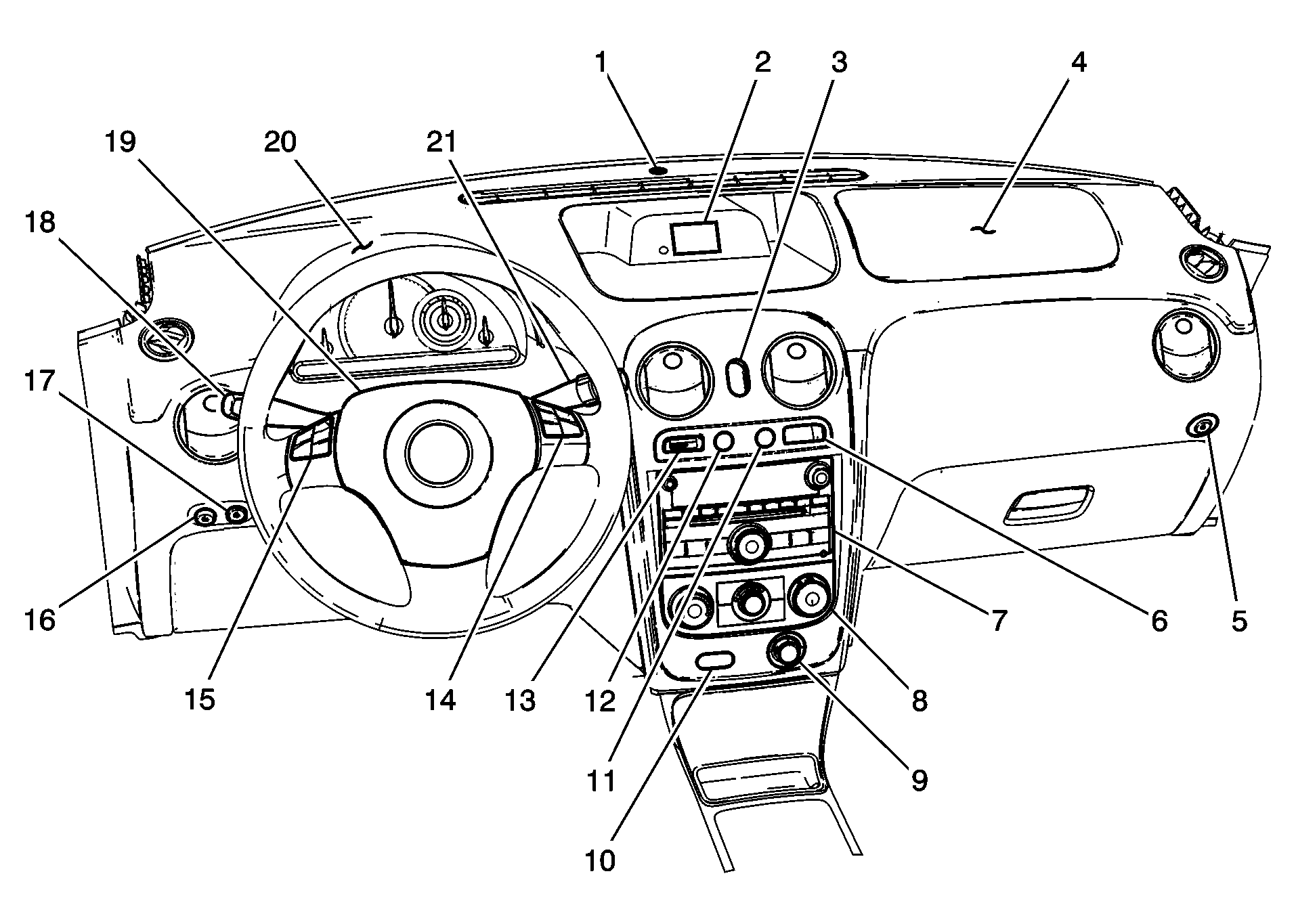 1
2
3
4
19
20
21
18
17
16
15
14
13
12
11
10
9
8
7
6
5