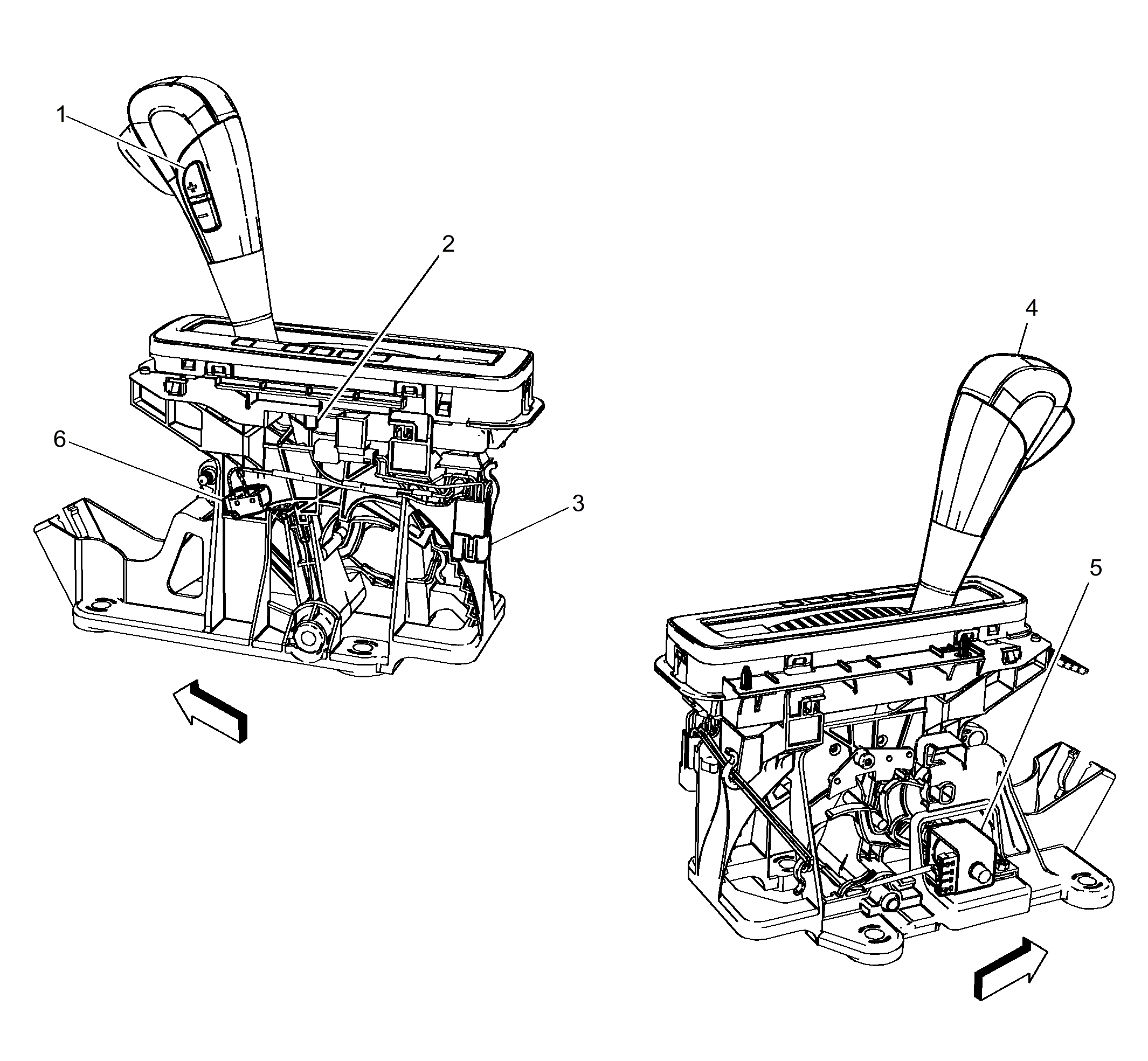 1
+
−
2
6
3
4
5