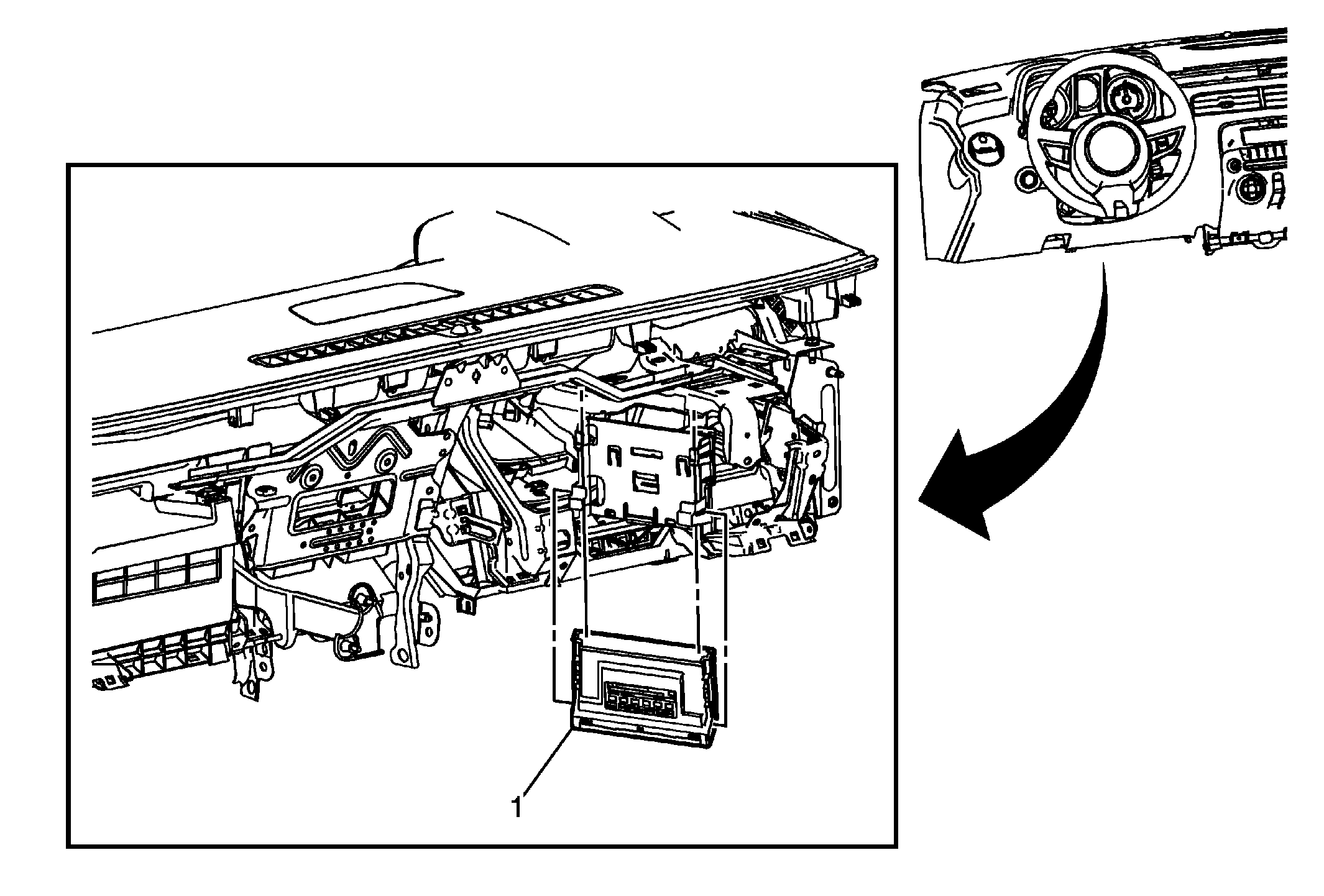 1