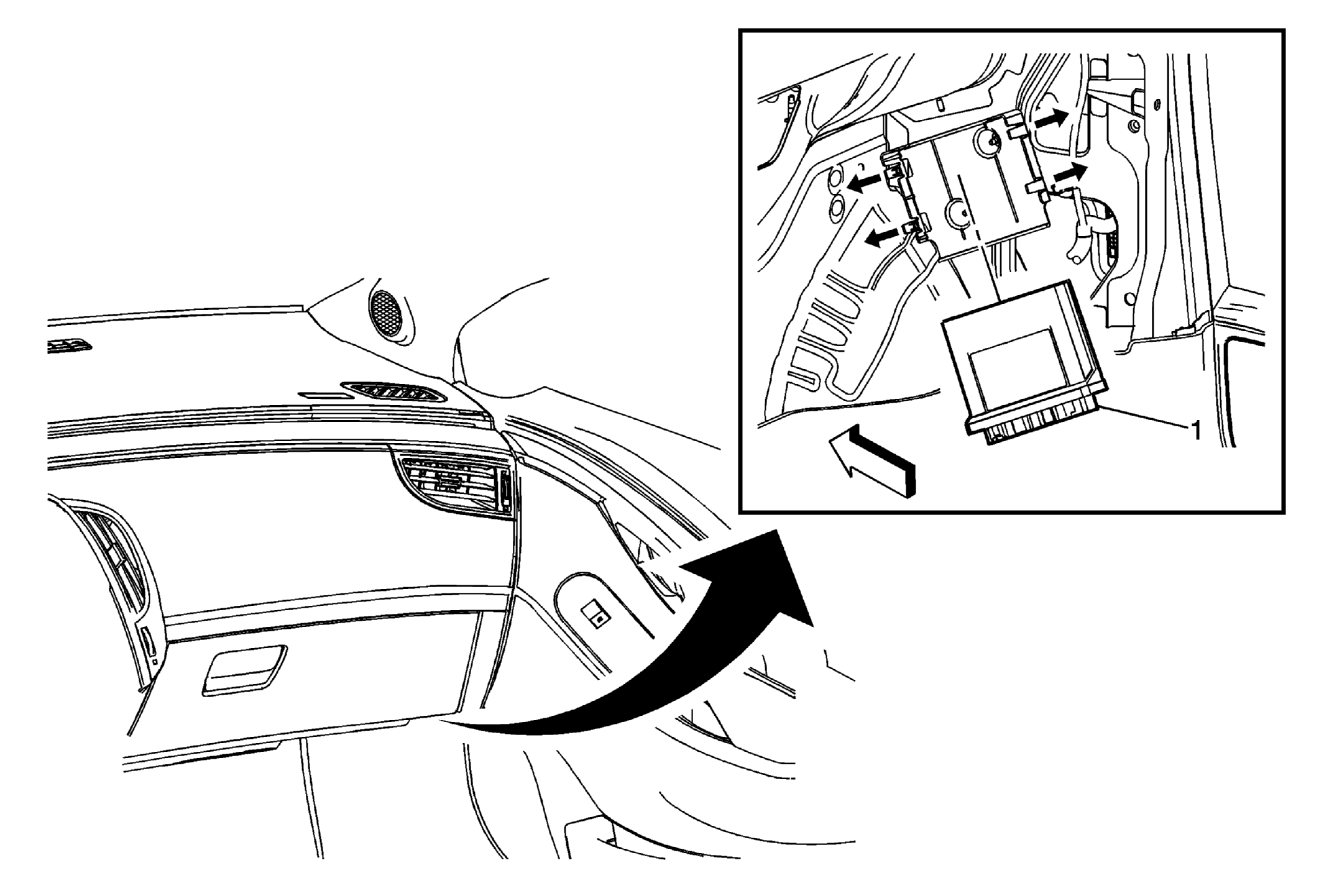 1