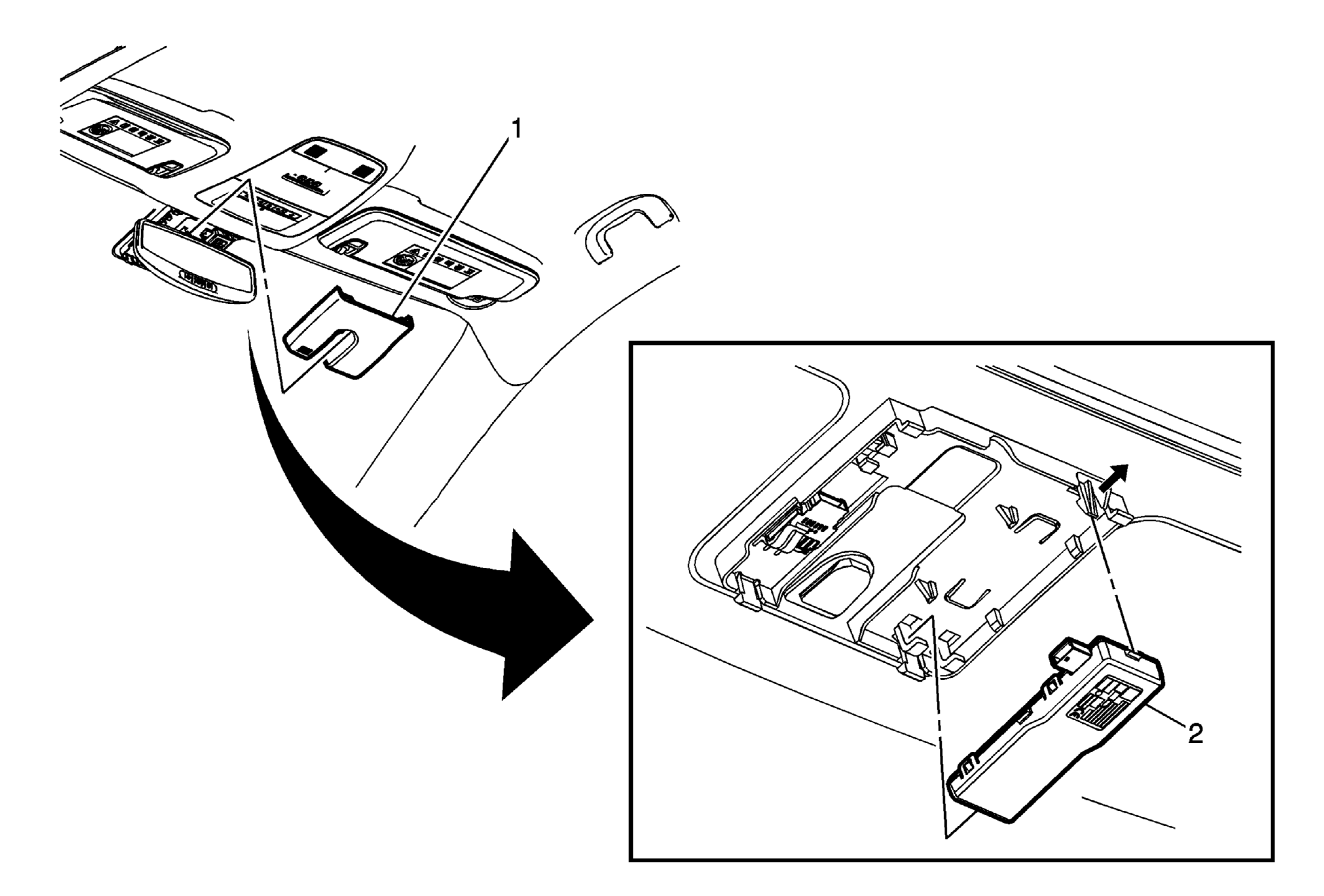 1

2