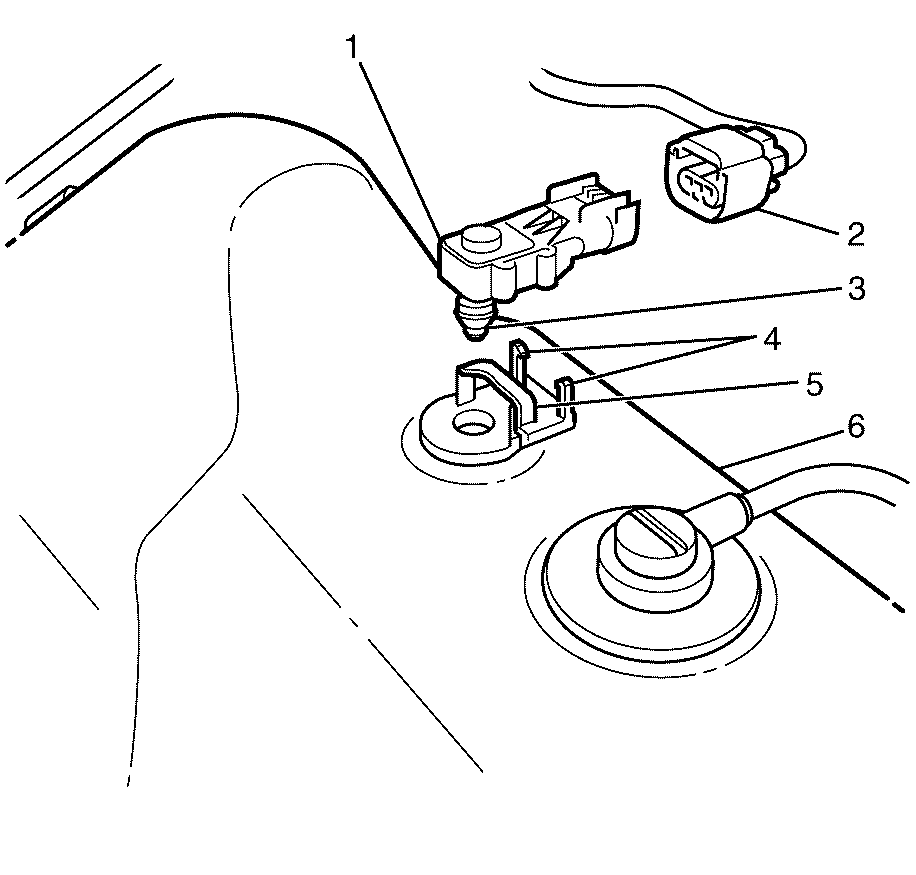 1
2
3
4
5
6