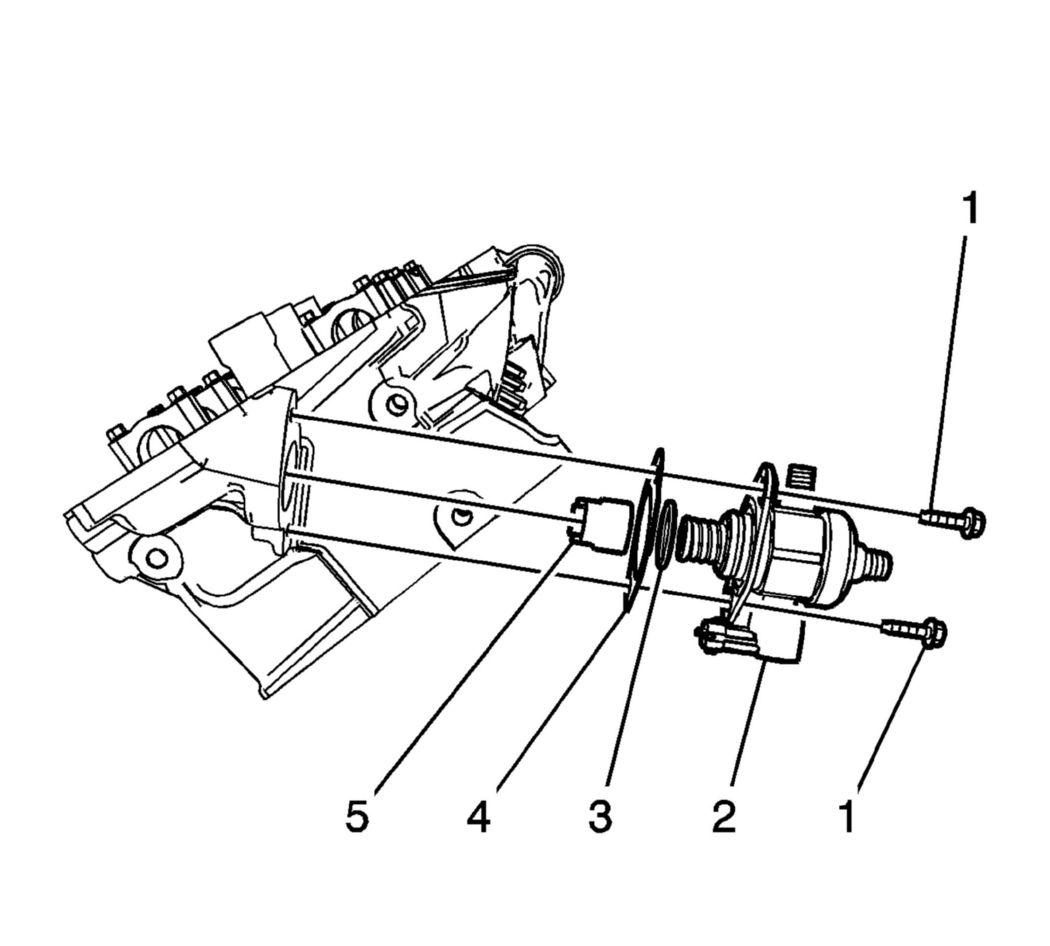 1

5 4 3 2 1