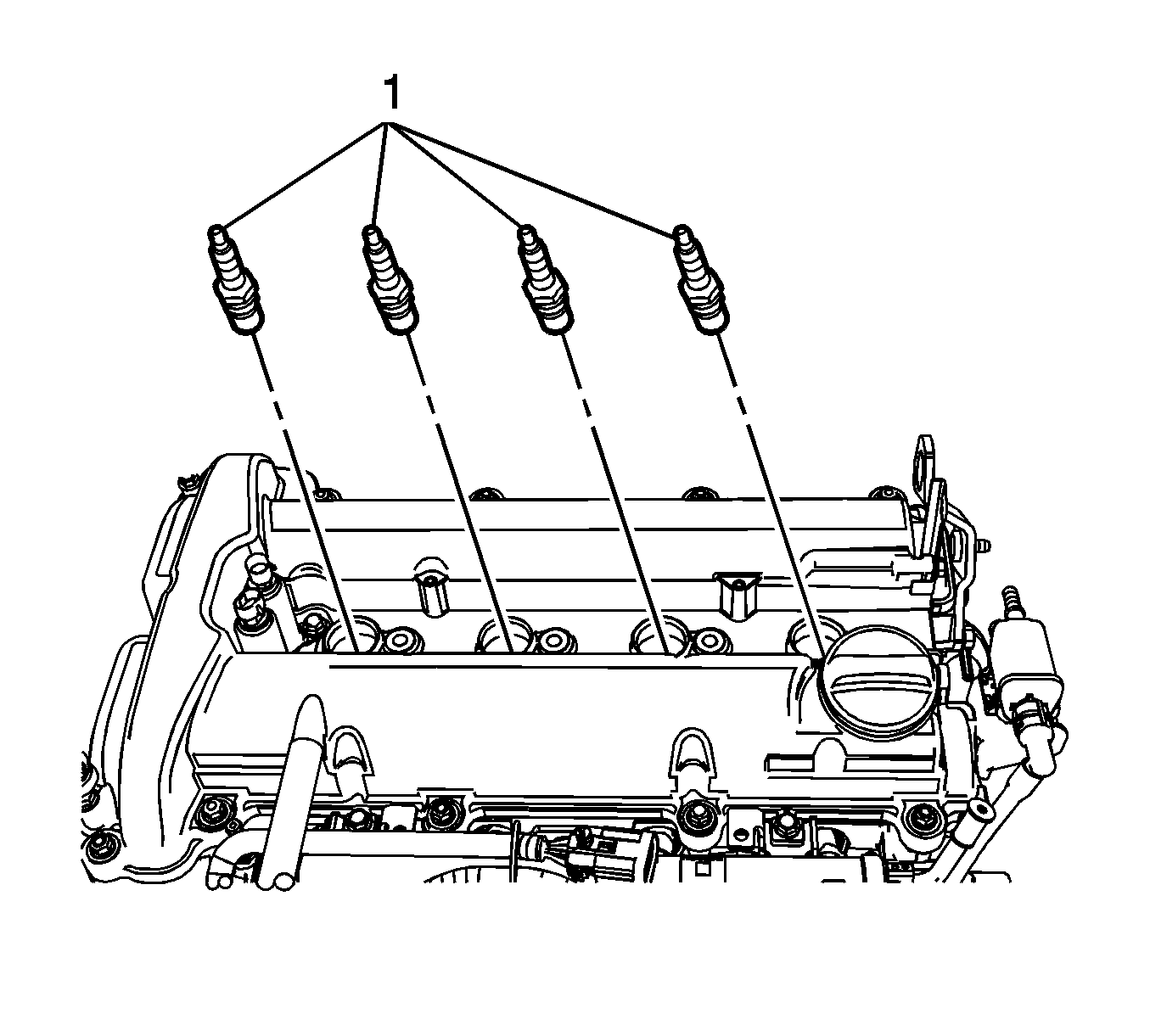 1