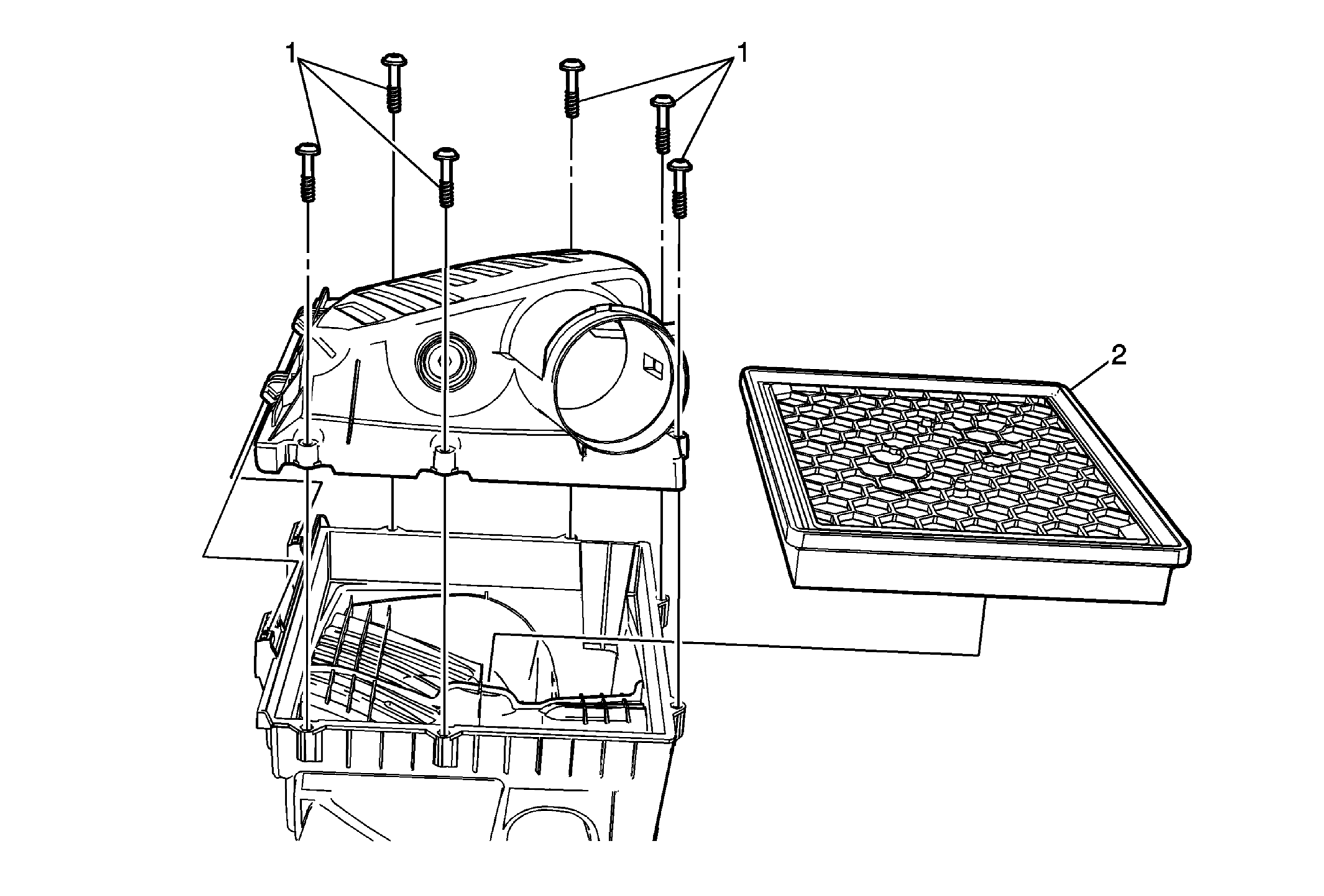 1
1
2