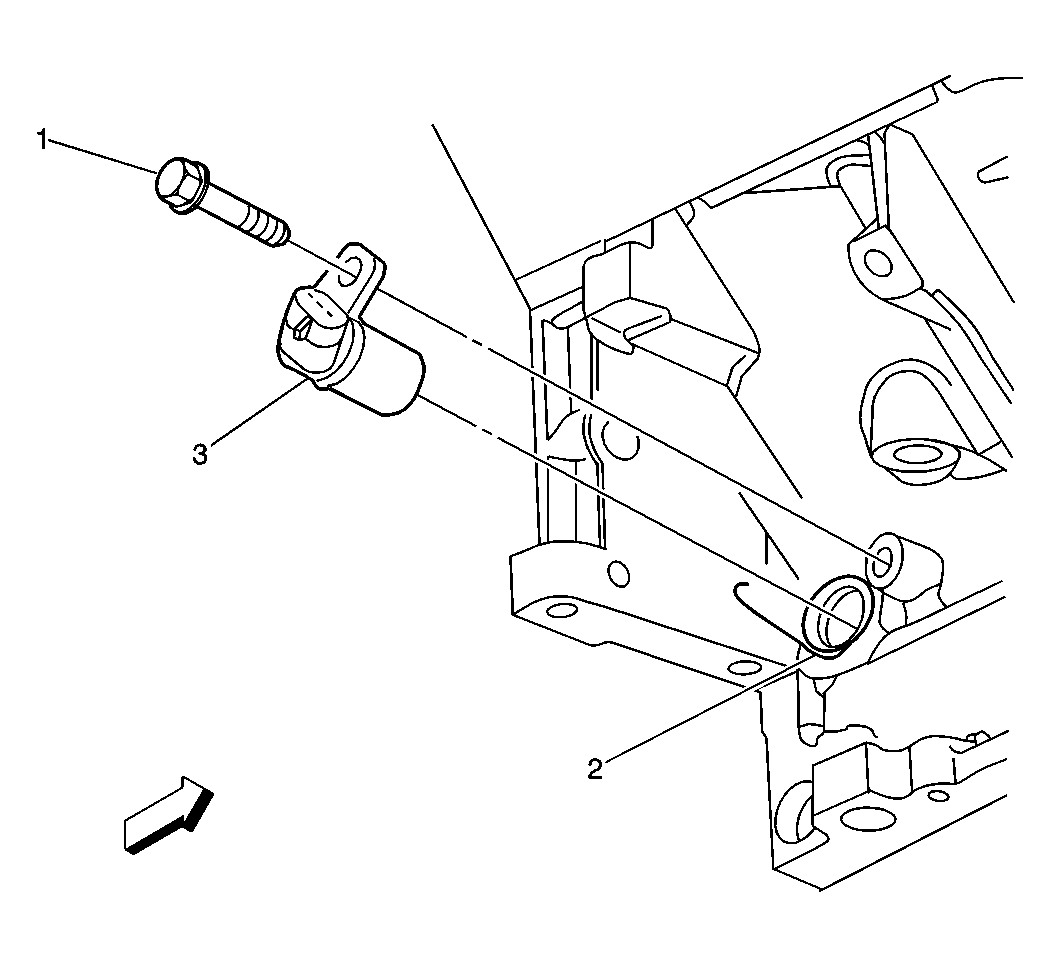 1

3

2