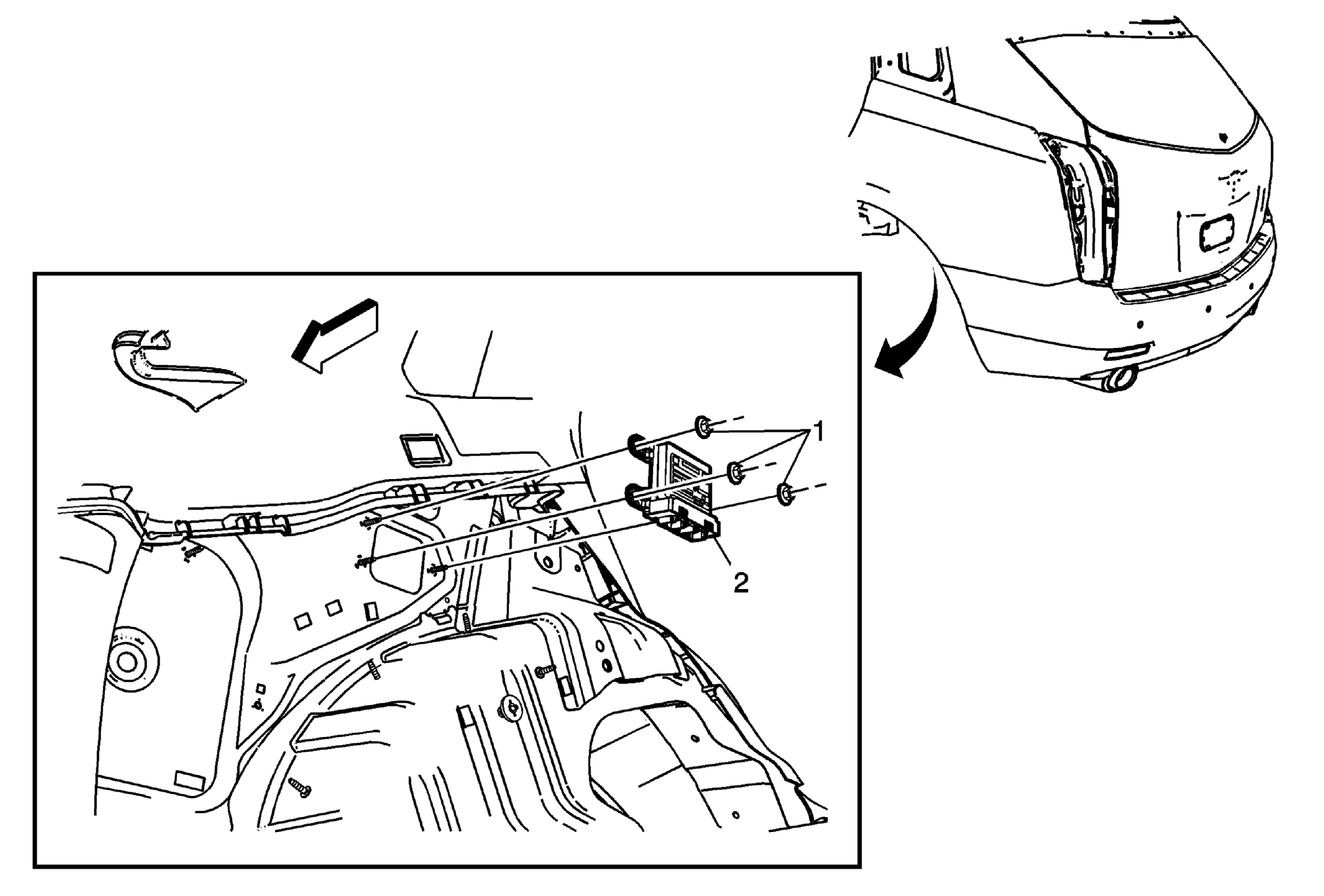 1

2