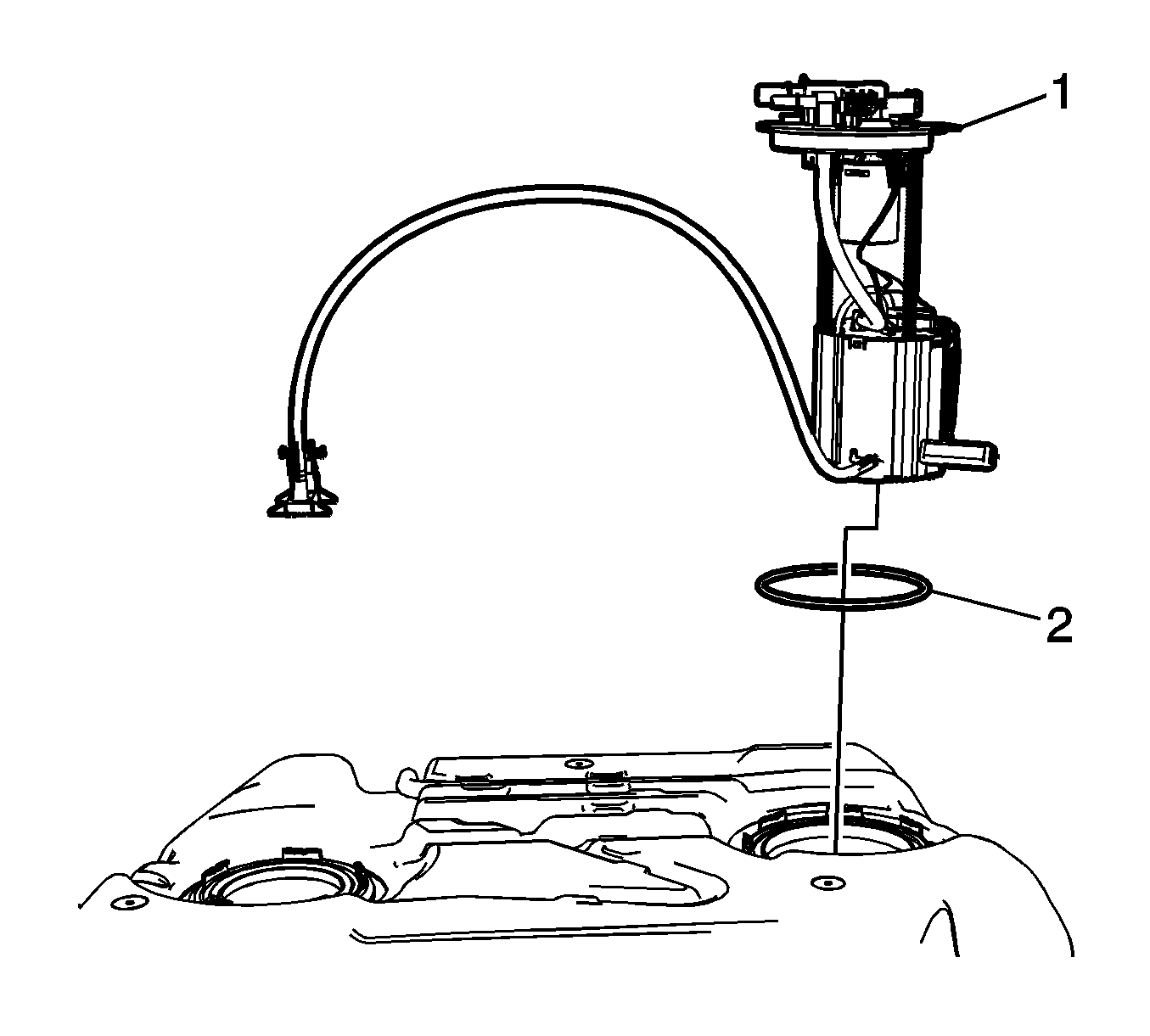 1

2