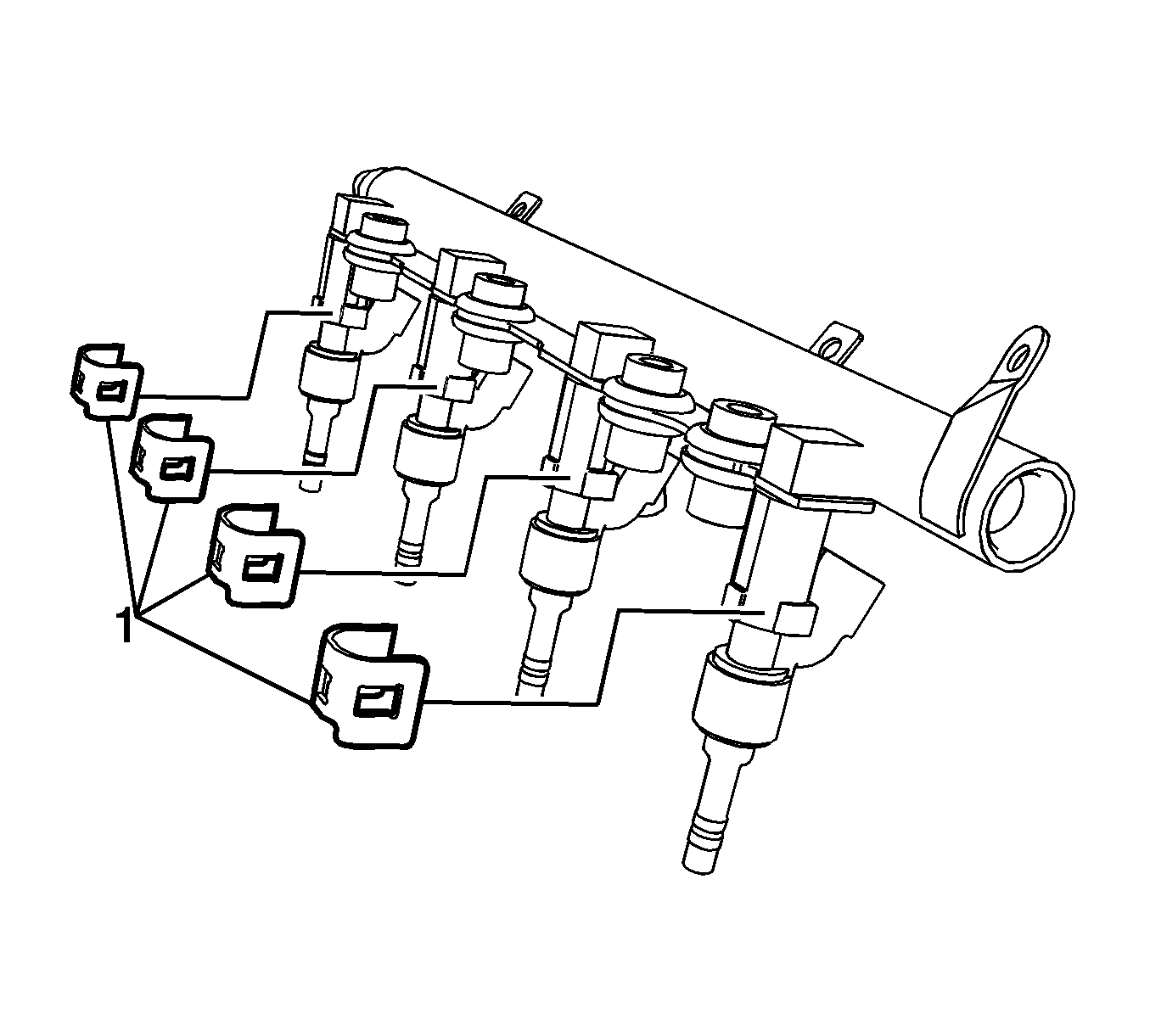 1