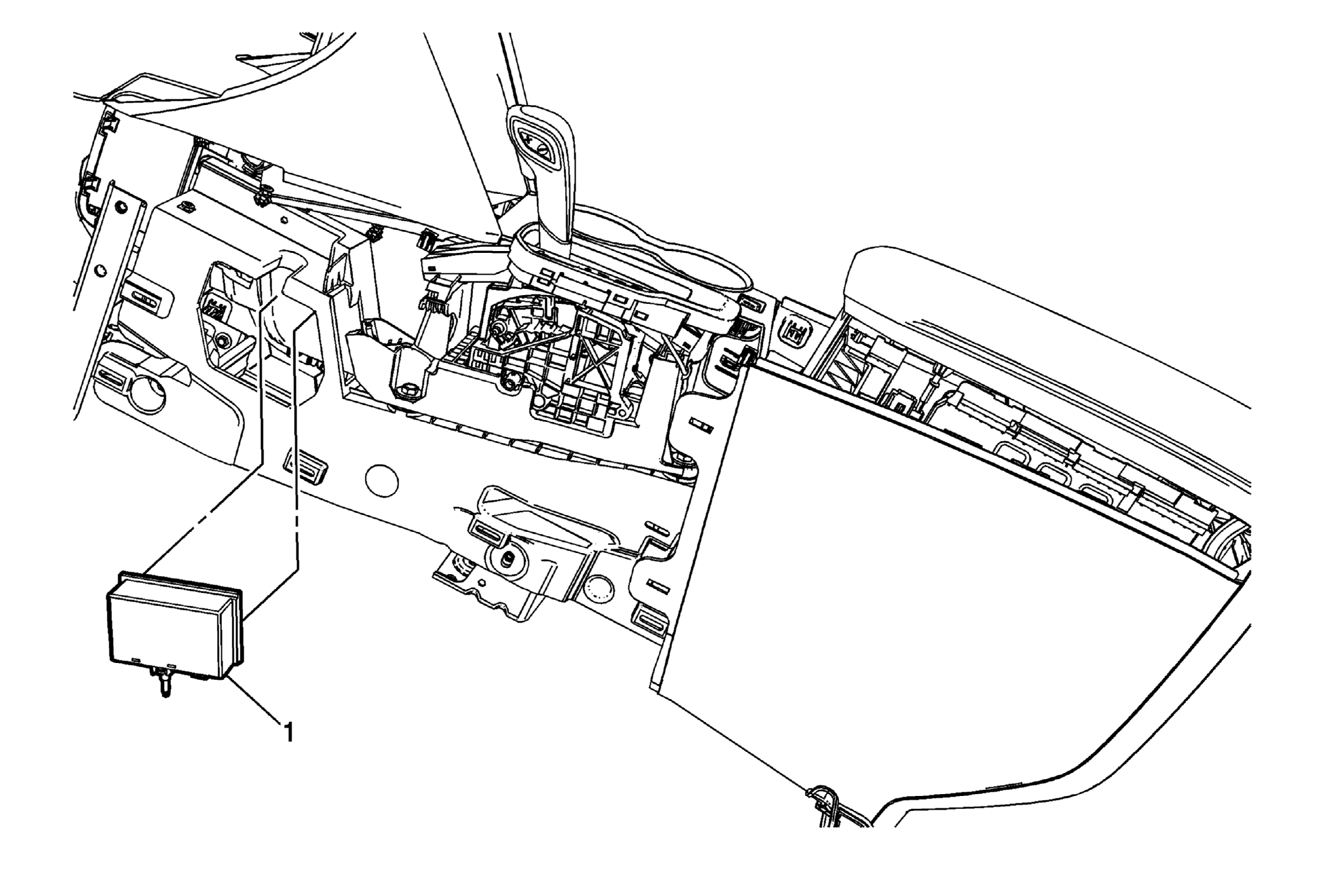 1