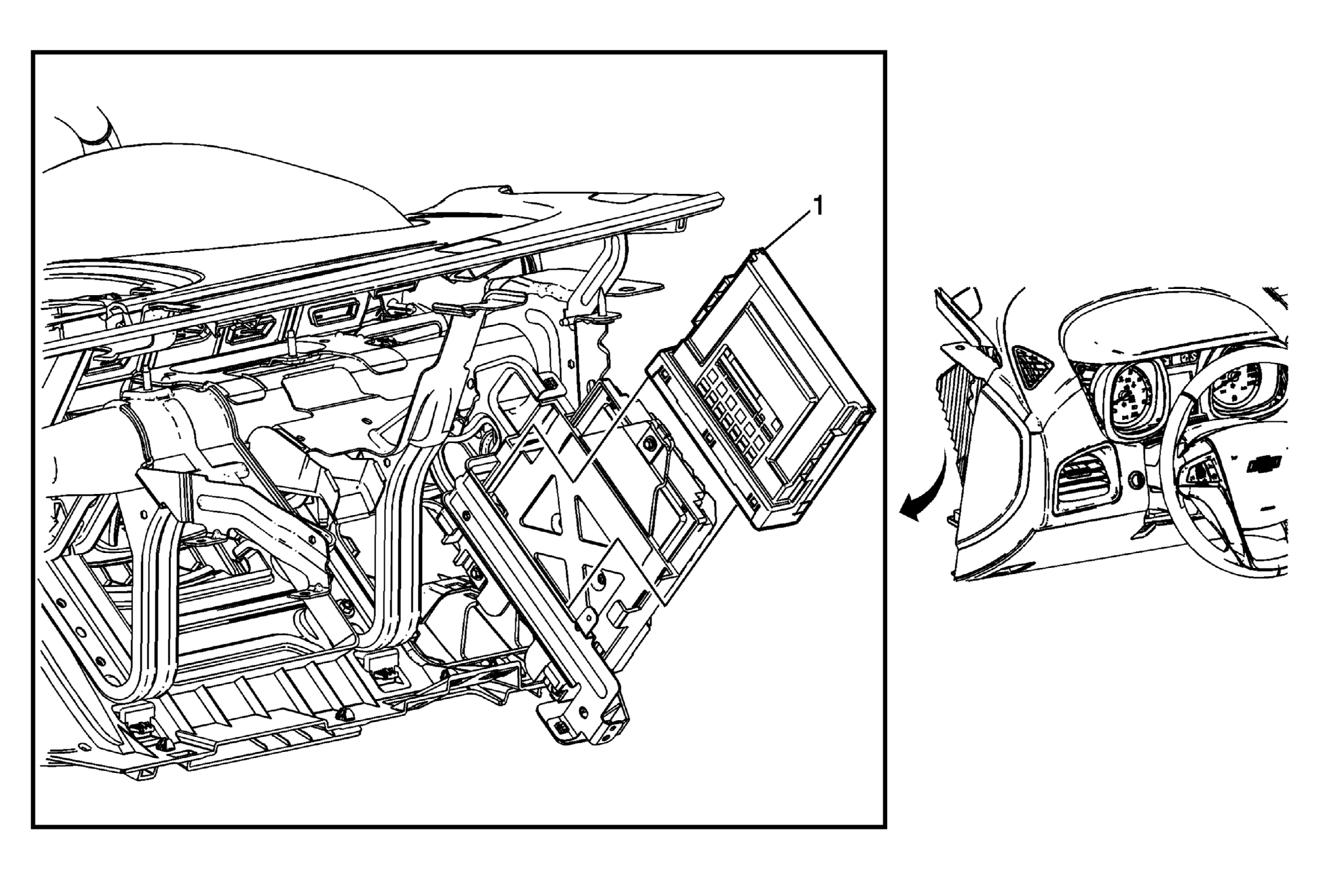 1