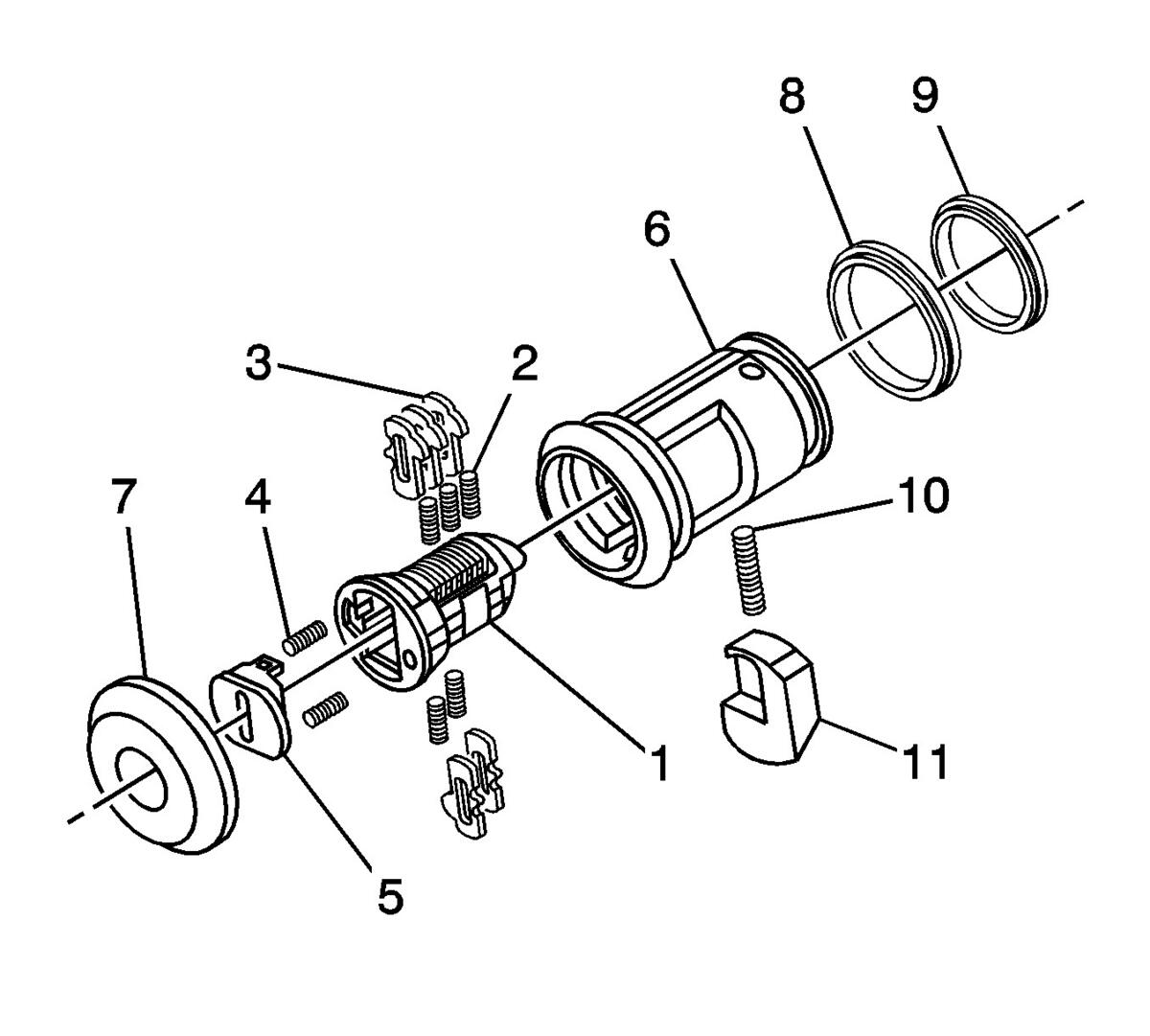 8
9
6
3
2
7
4
10
1
11
5