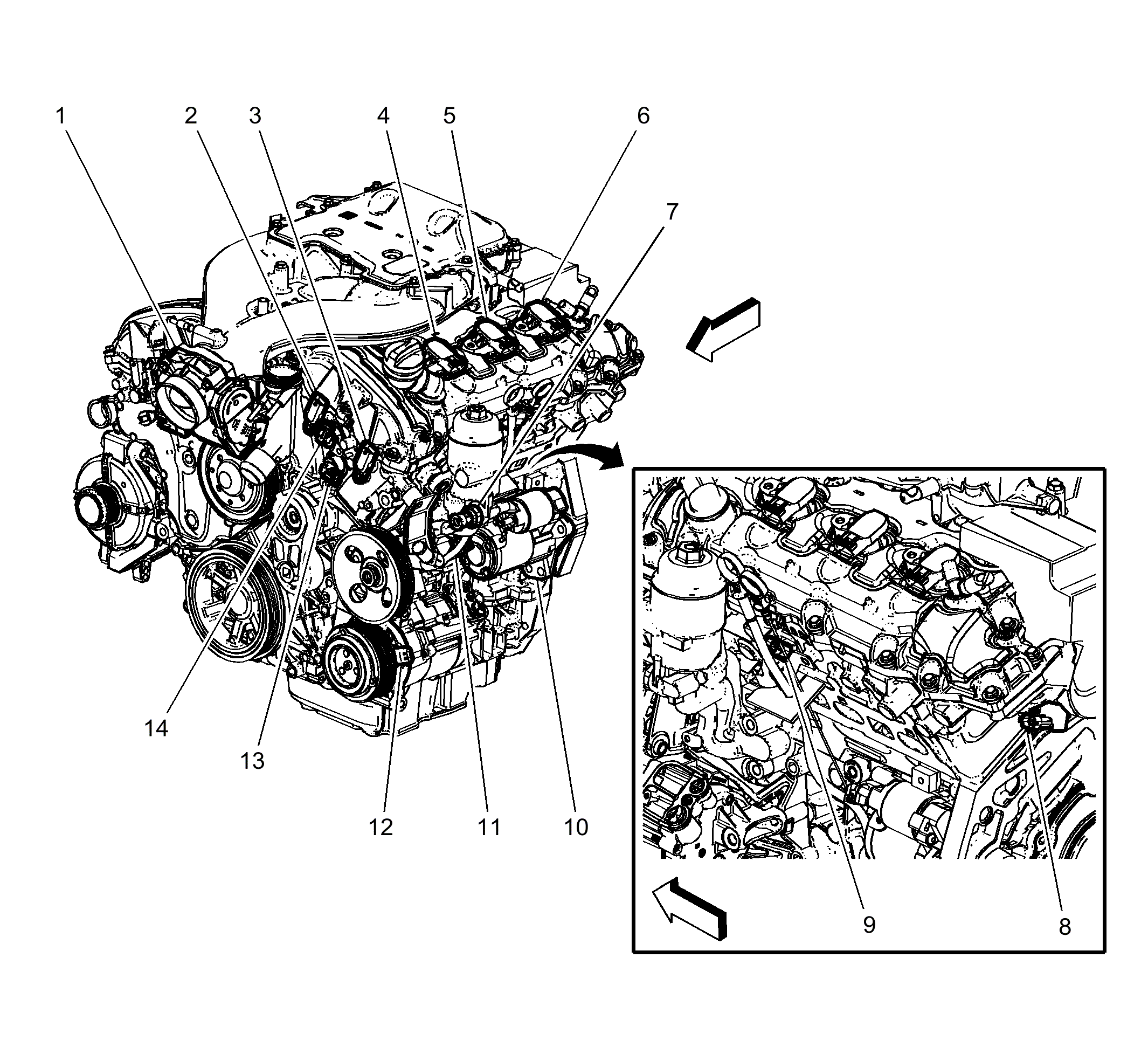 1
2
3
4
5
6
7
14
13
12
11
10
9
8