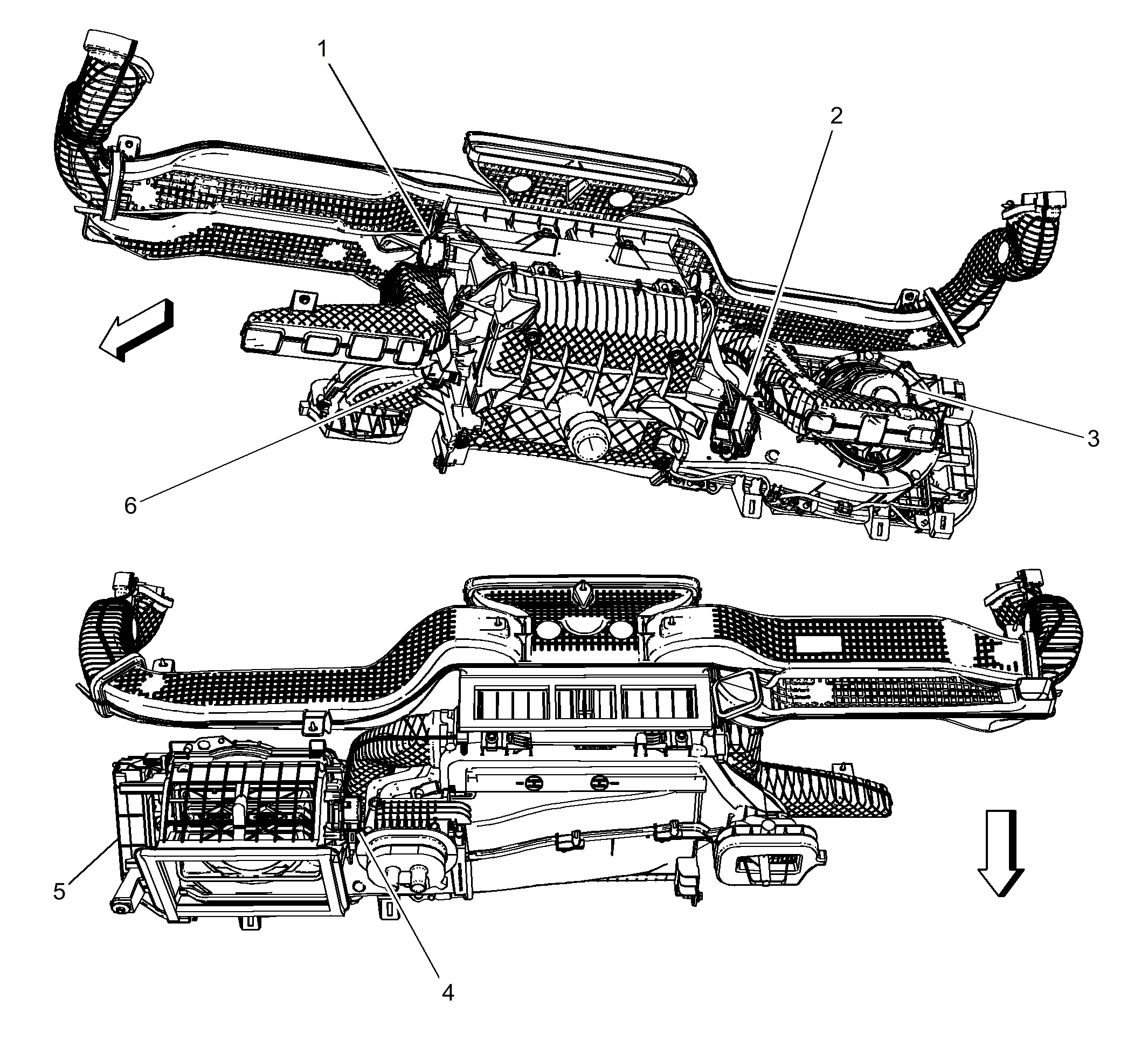 1
2
3
6
5
4