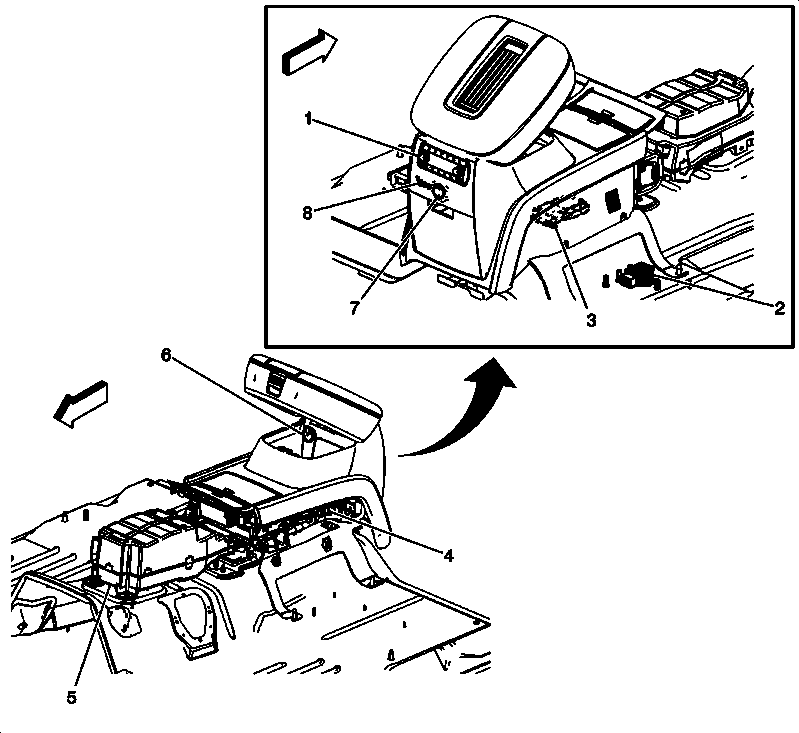 1
8
7
3
2
6
4
5