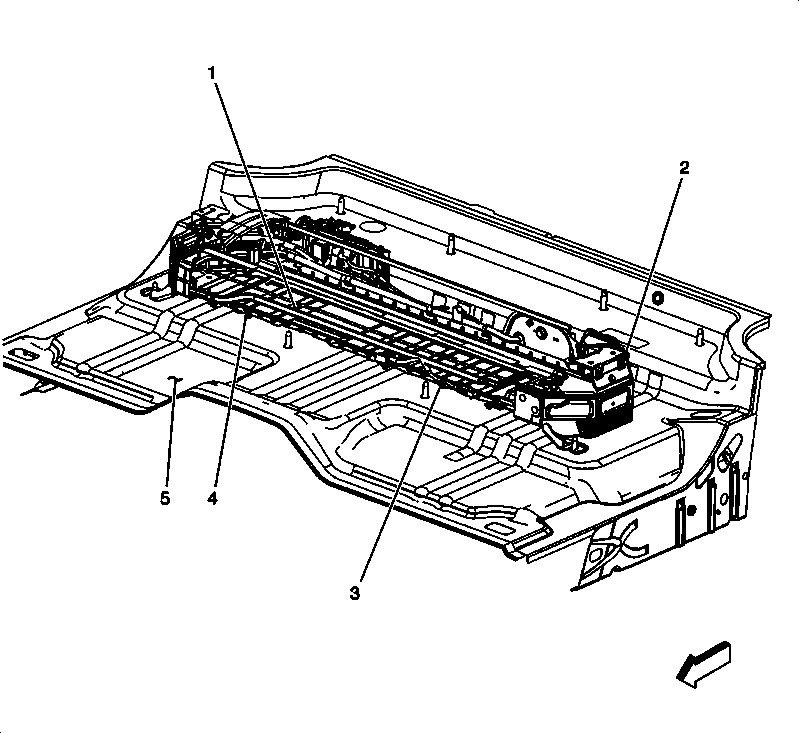 1
2
5
4
3