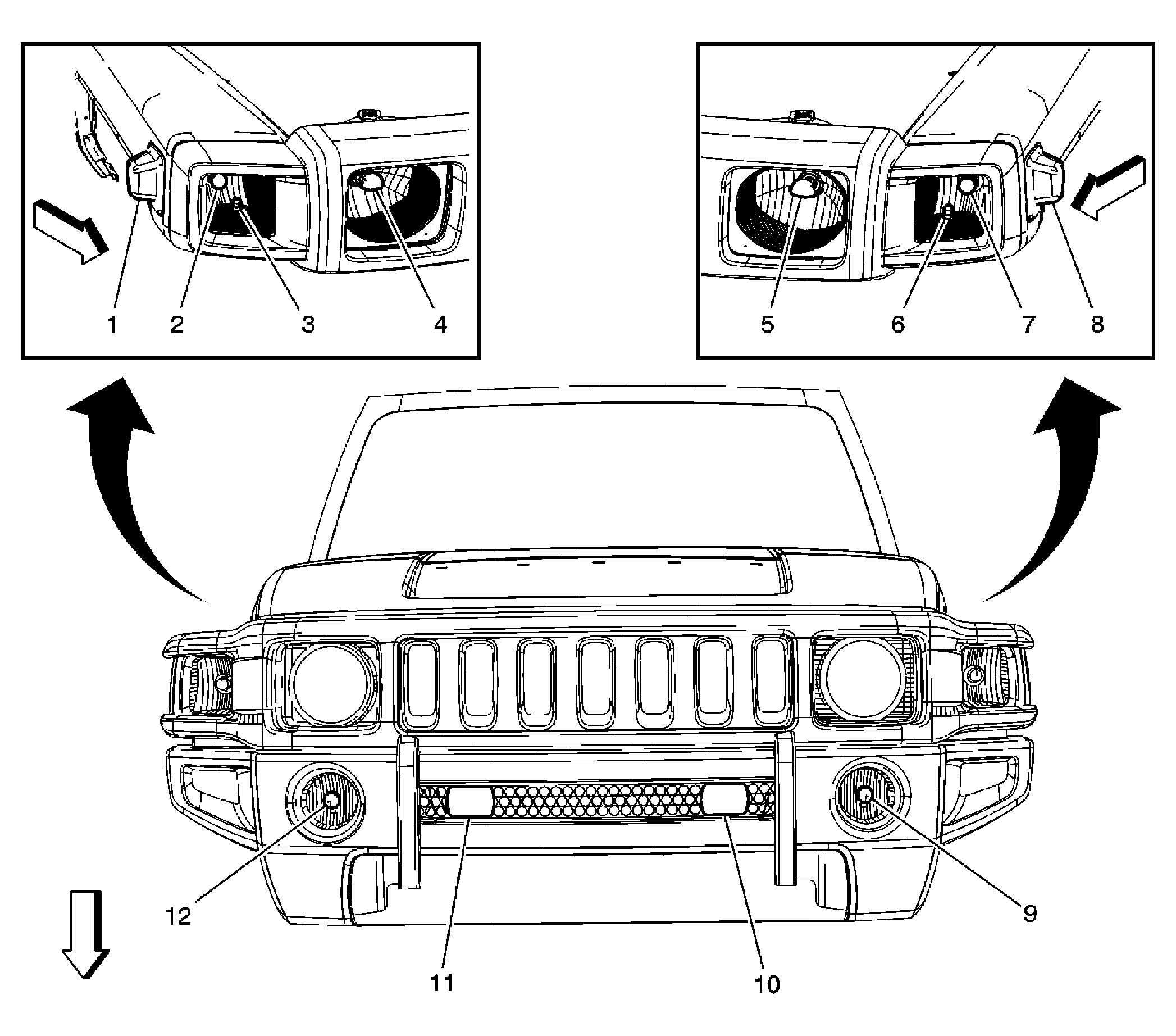 1 2 3 4

5 6 7 8

12

11

10

9