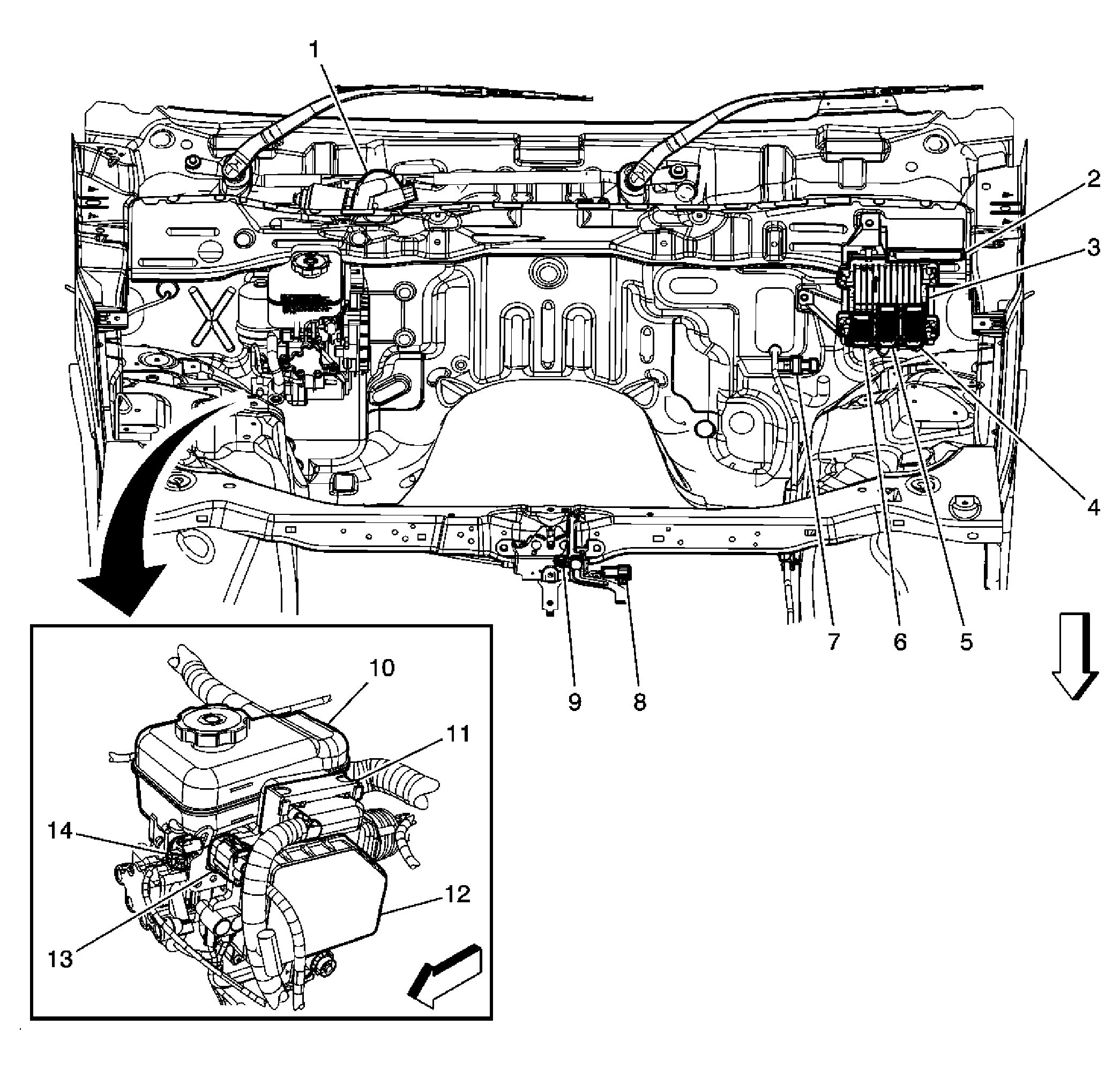 1
2
3
4
7
6
5
9
8
10
11
14
12
13