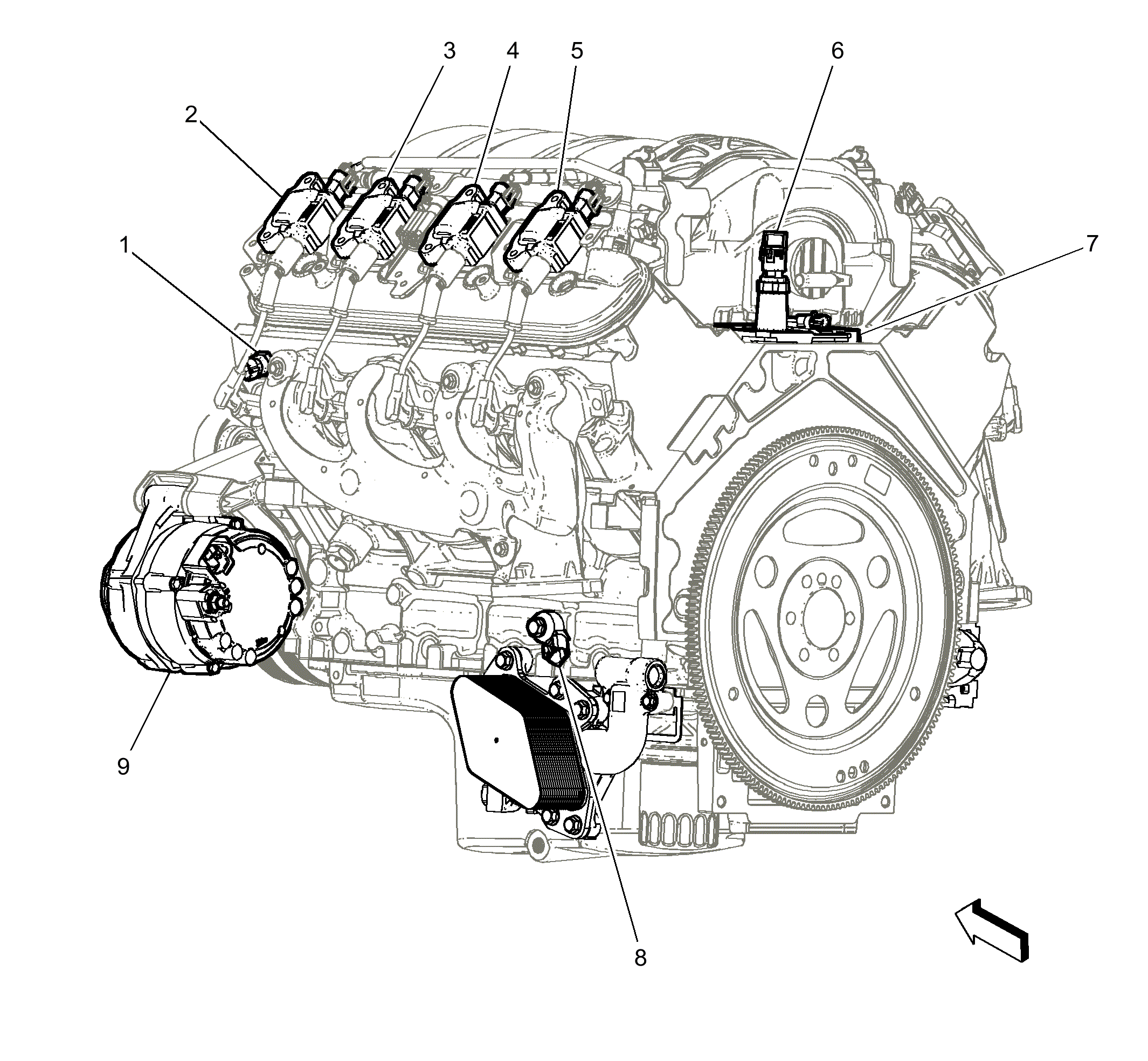 3
4
5
6
2
1
7
9
8