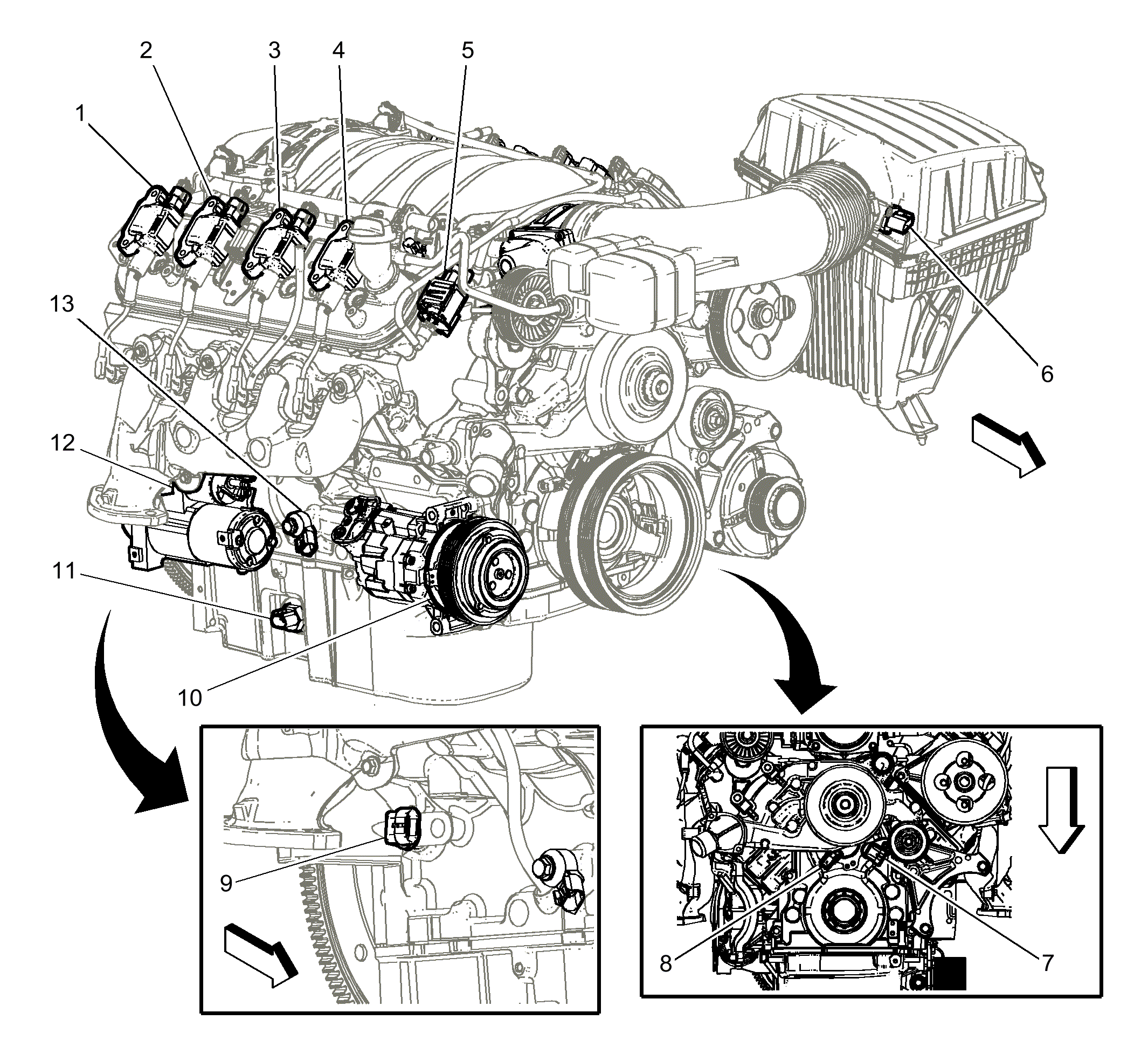 2
3
4
5
1
13
6
12
11
10
9
8
7