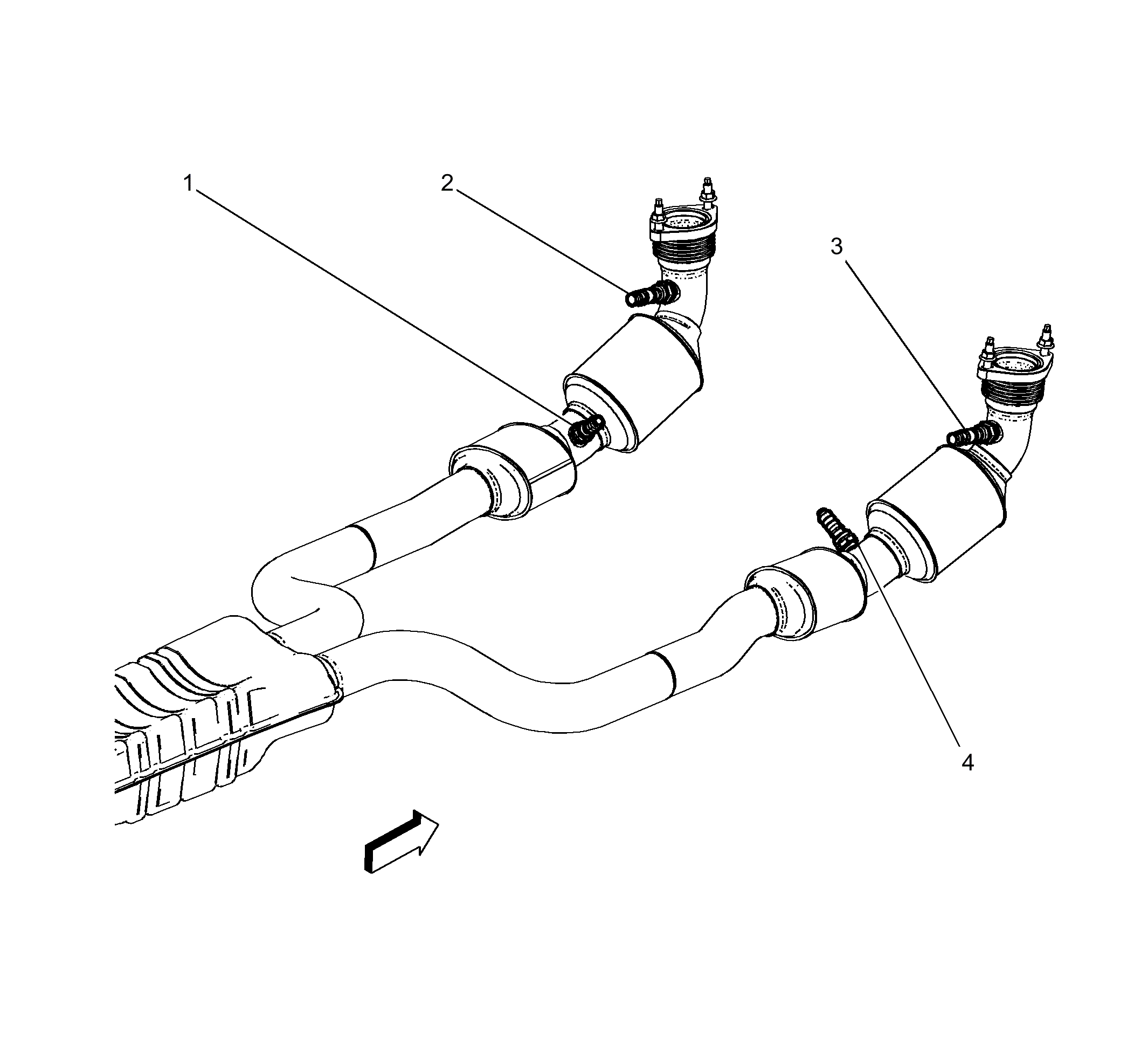 1
2
3
4