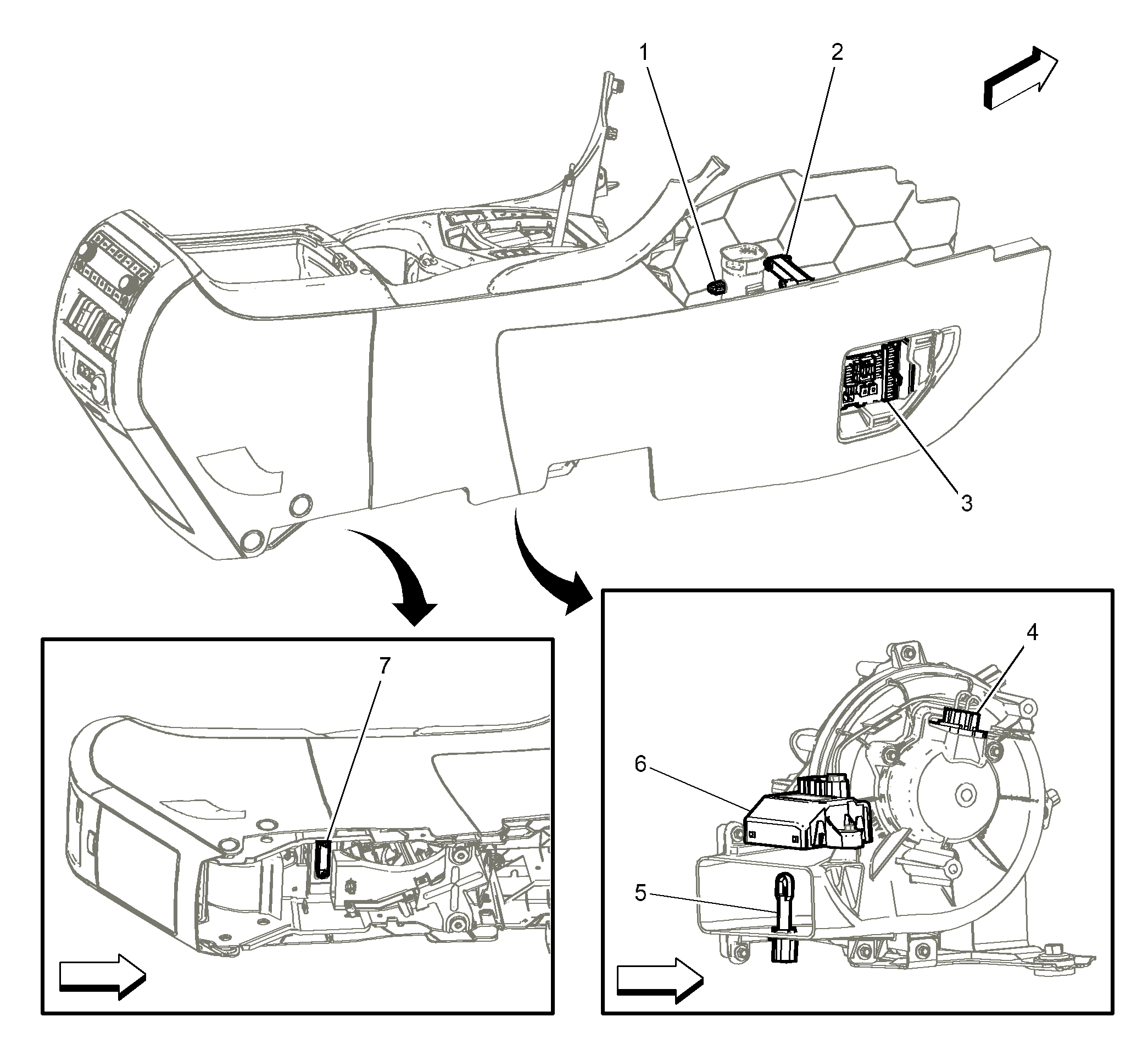 1
2
3
7
4
6
5