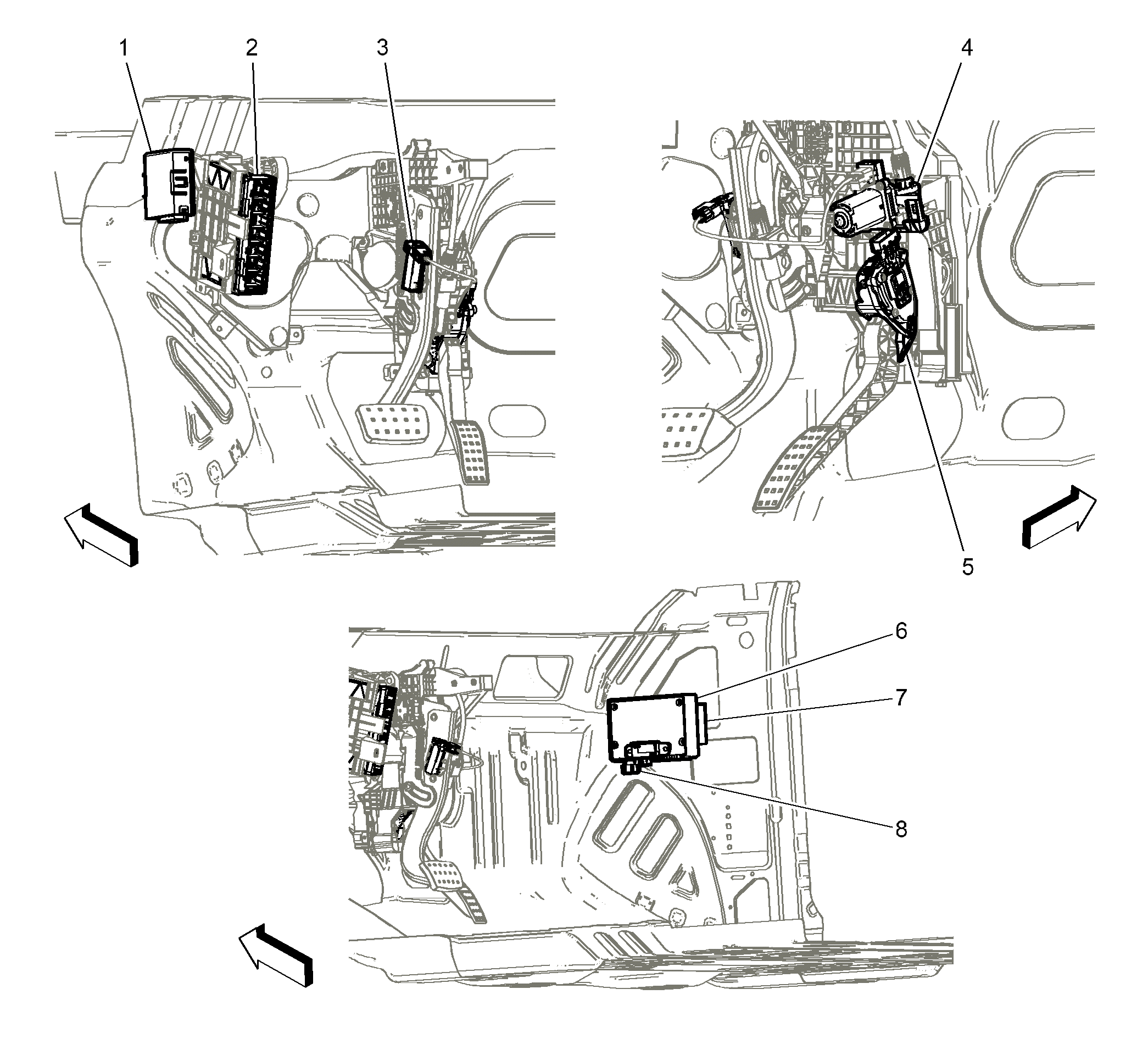 1
2
3
4
5
6
7
8