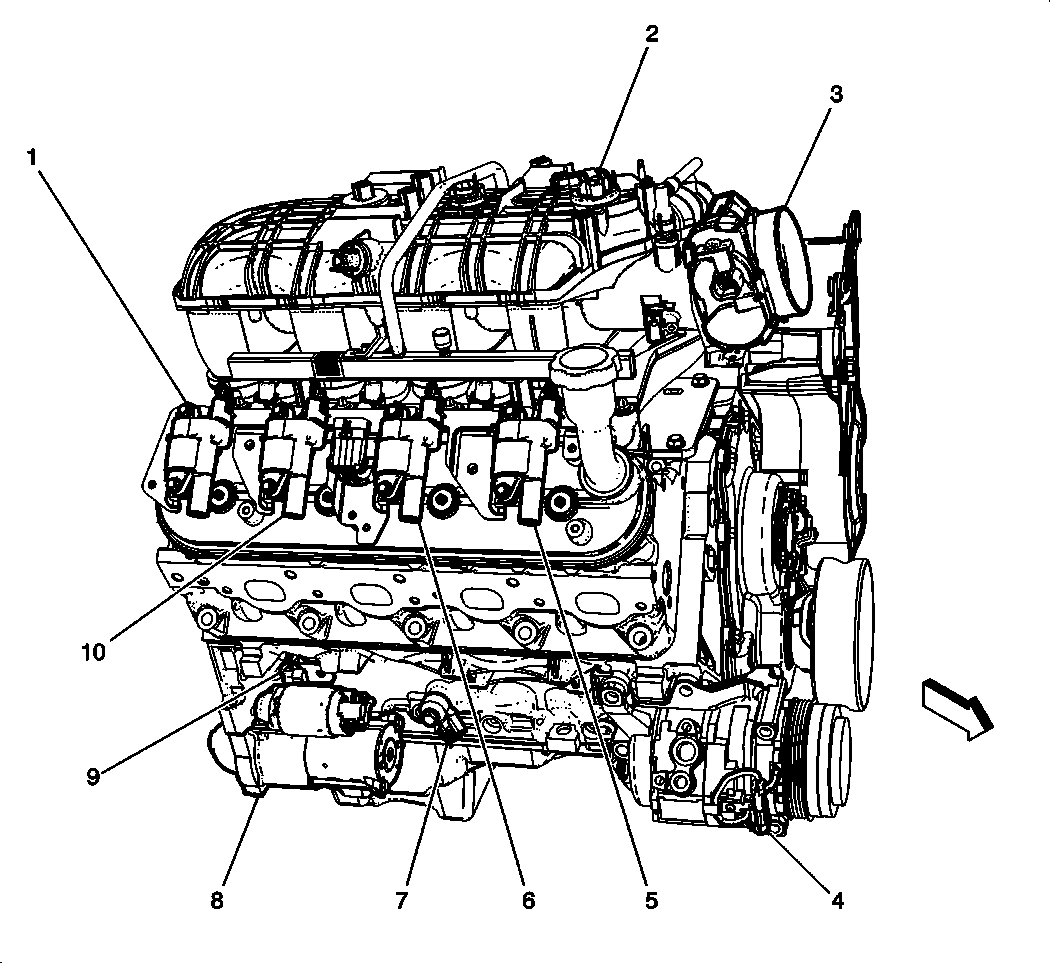 2
3
1
10
9
8
7
6
5
4