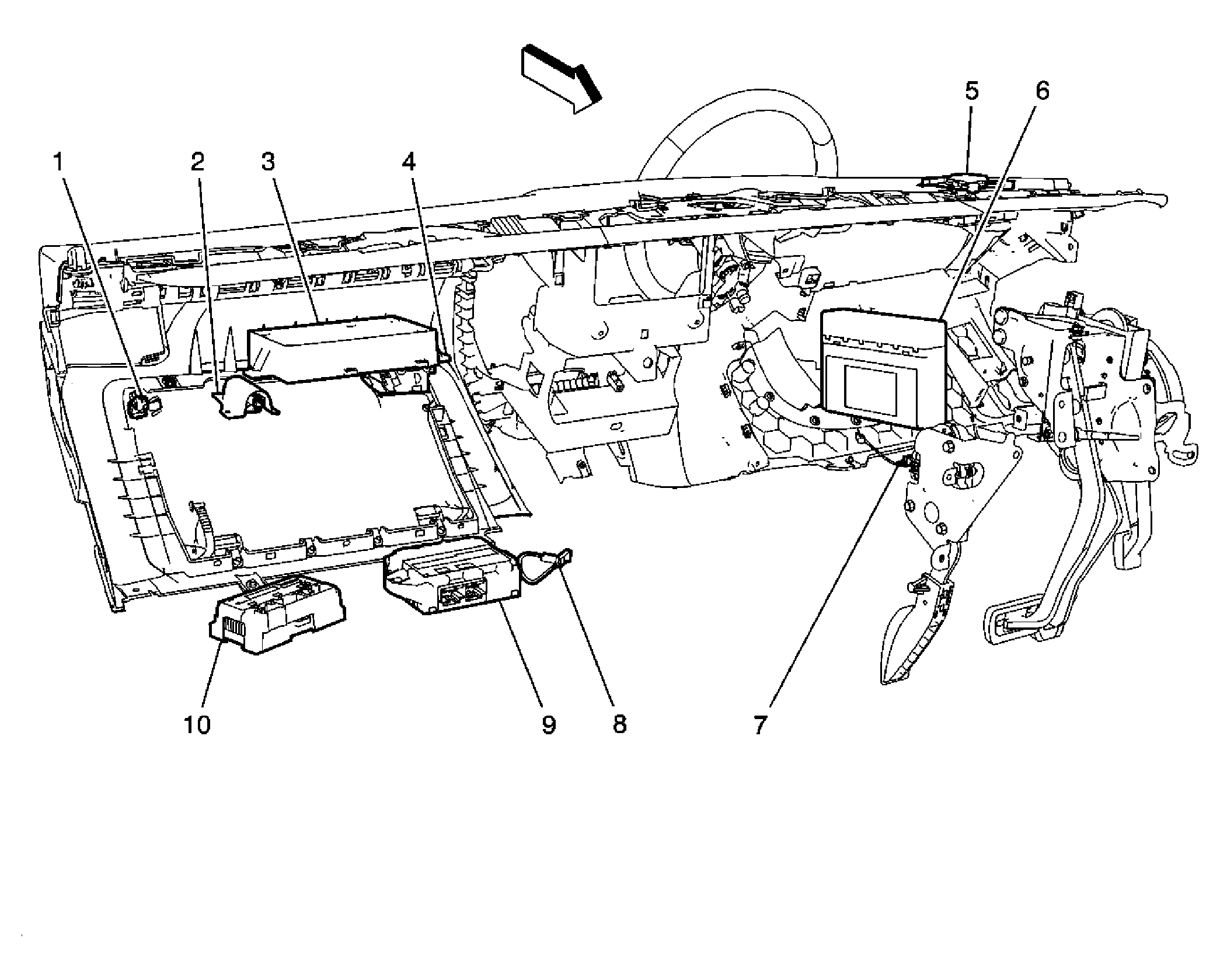 5
6
1
2
3
4
10
9
8
7