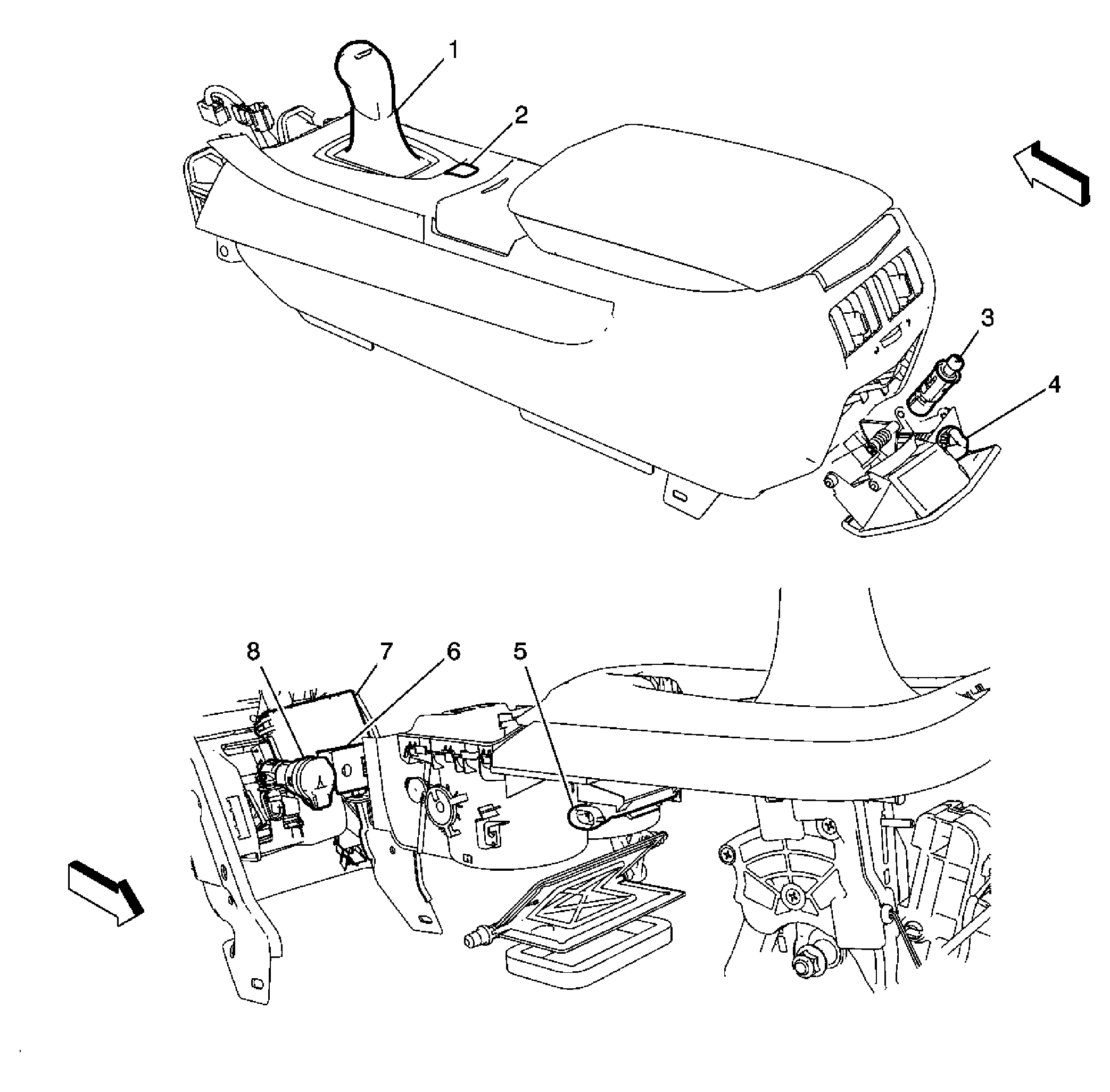 1
2
3
4
8
7
6
5