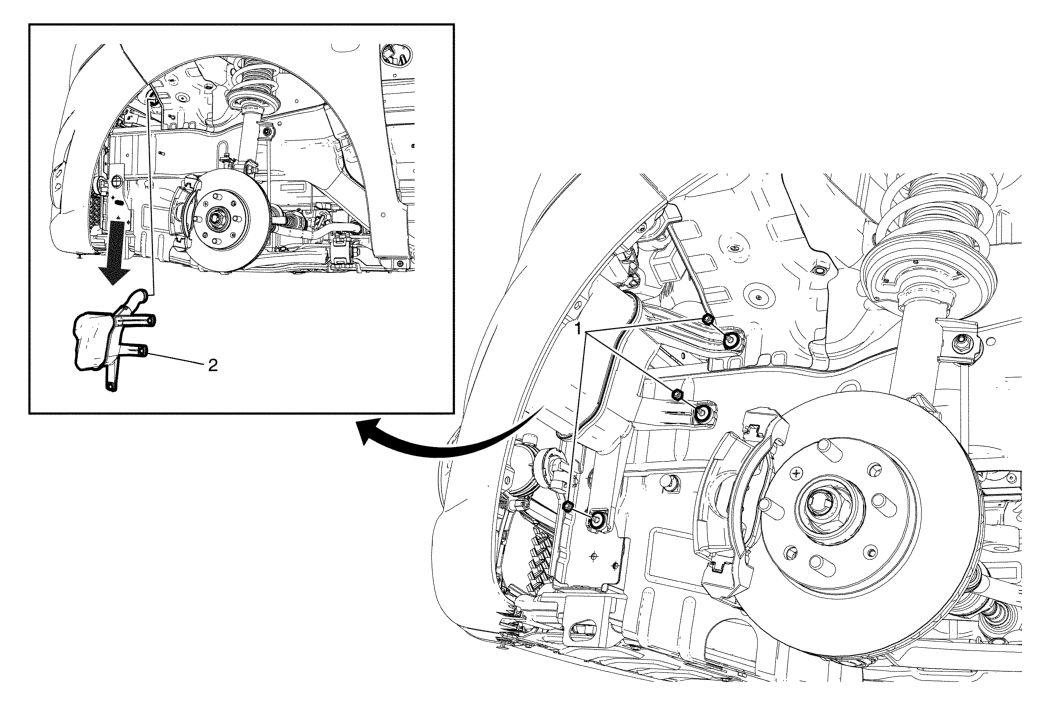 2

1