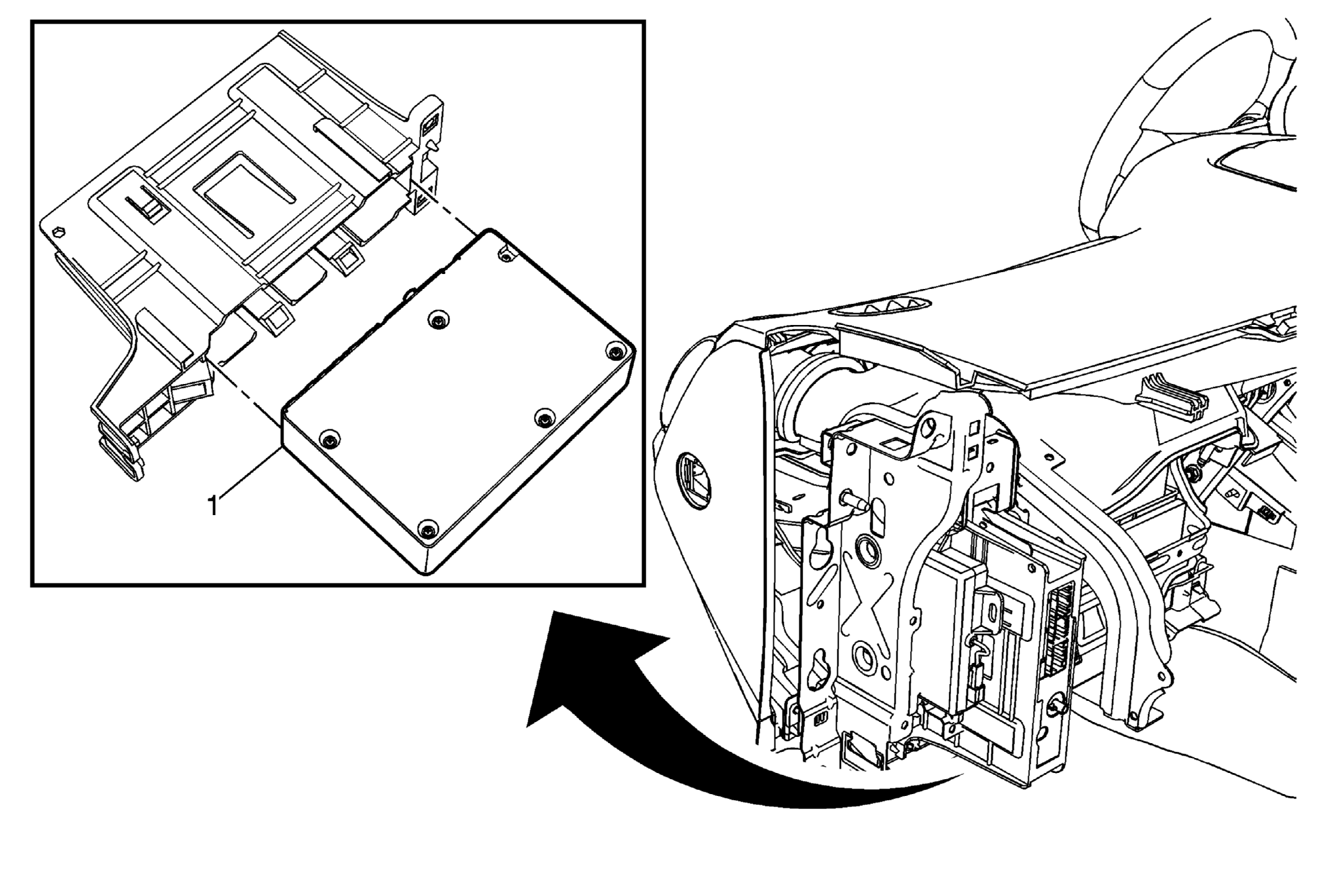 1