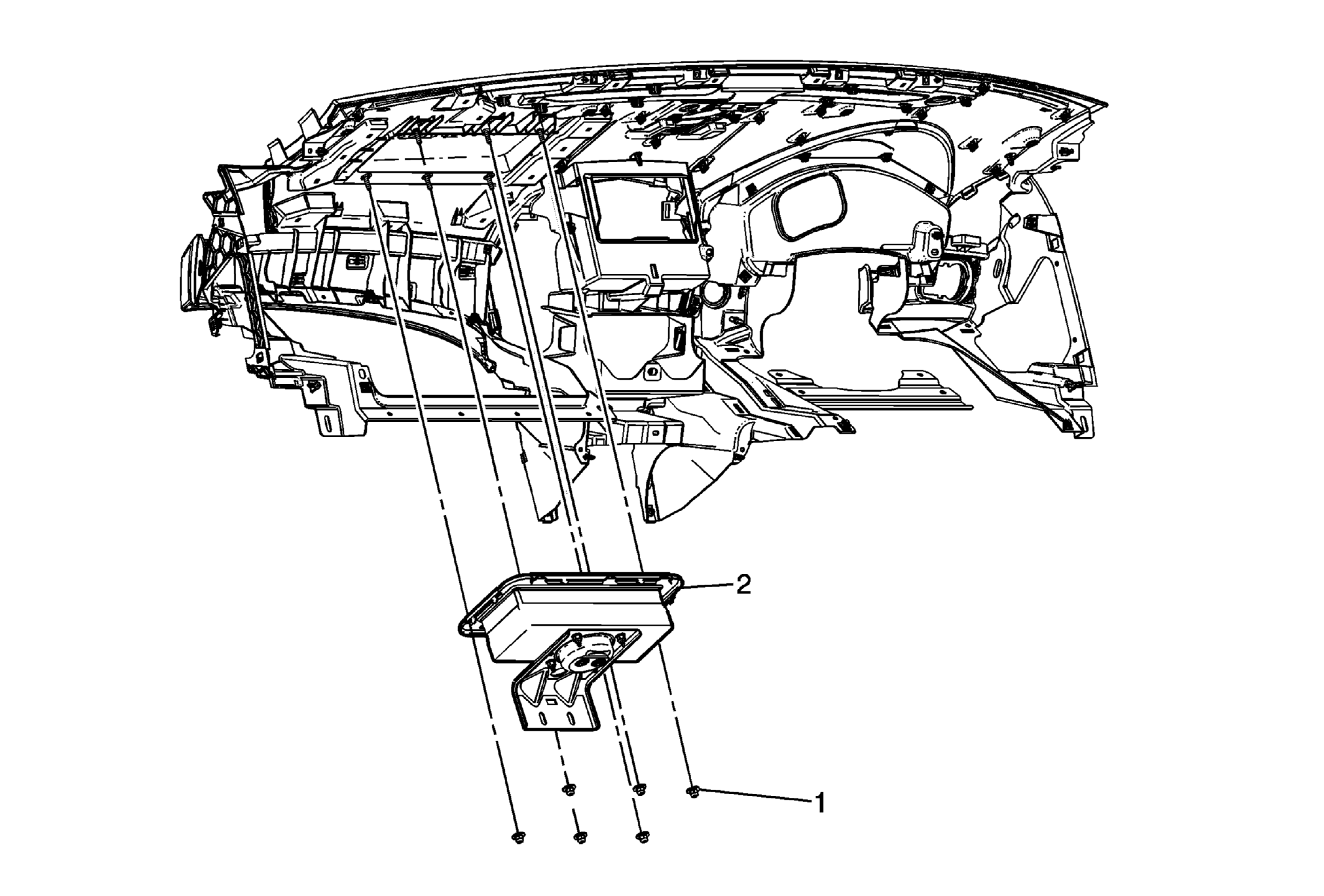 2

1